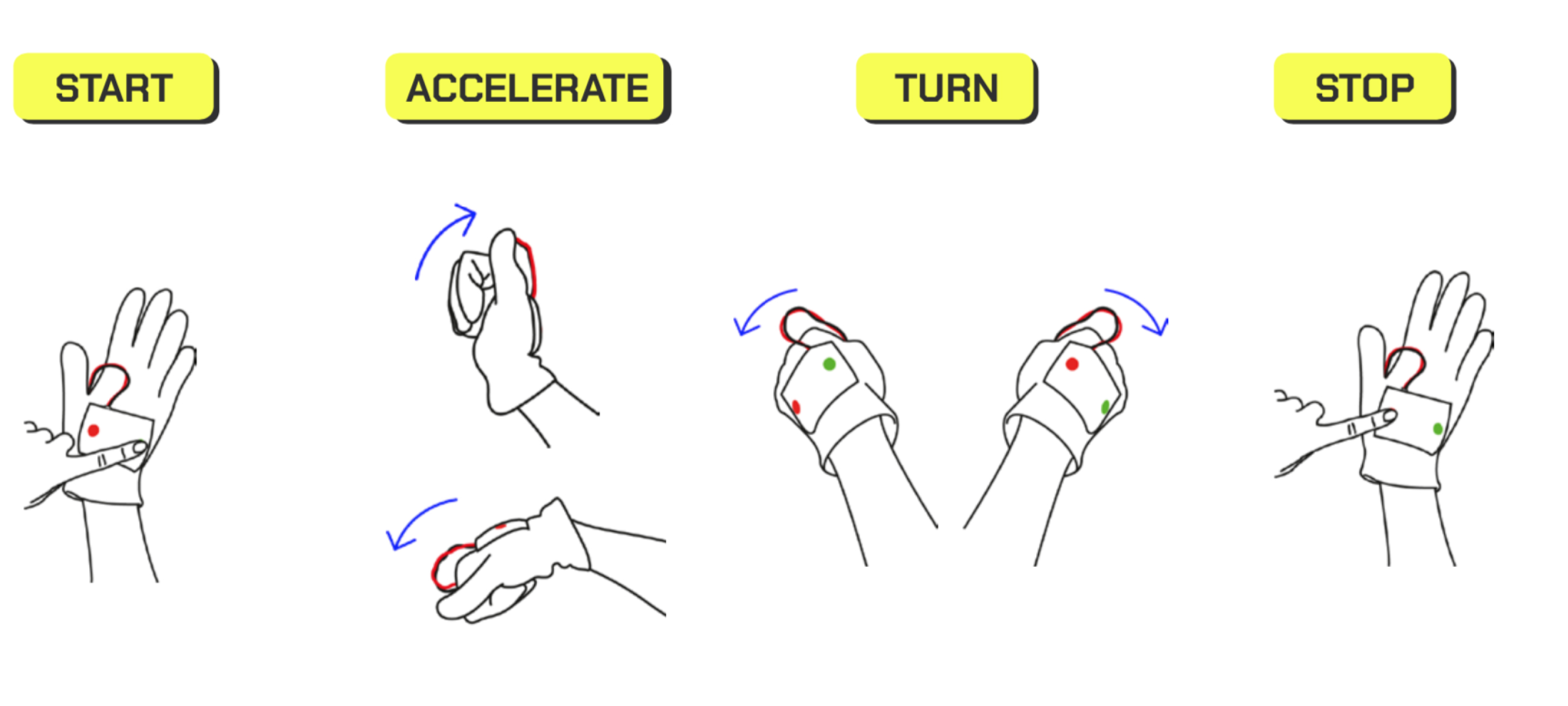 START

ACCELERATE

TURN

STOP