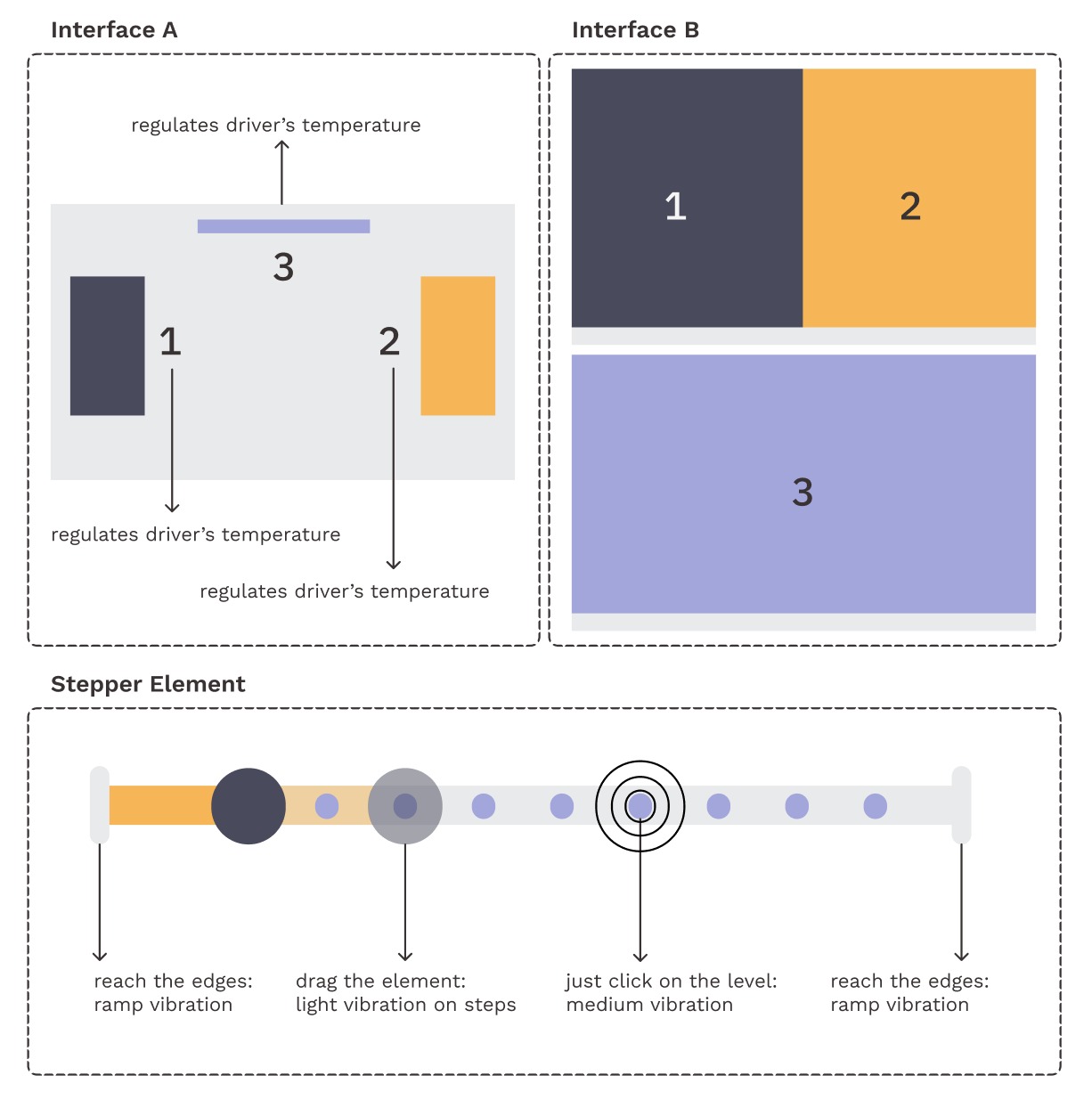 Interface A

regulates driver's temperature

3

1

2

regulates driver's temperature

regulates driver's temperature

Interface B

1

2

3

Stepper Element

reach the edges: ramp vibration

drag the element: light vibration on steps

just click on the level: medium vibration

reach the edges: ramp vibration