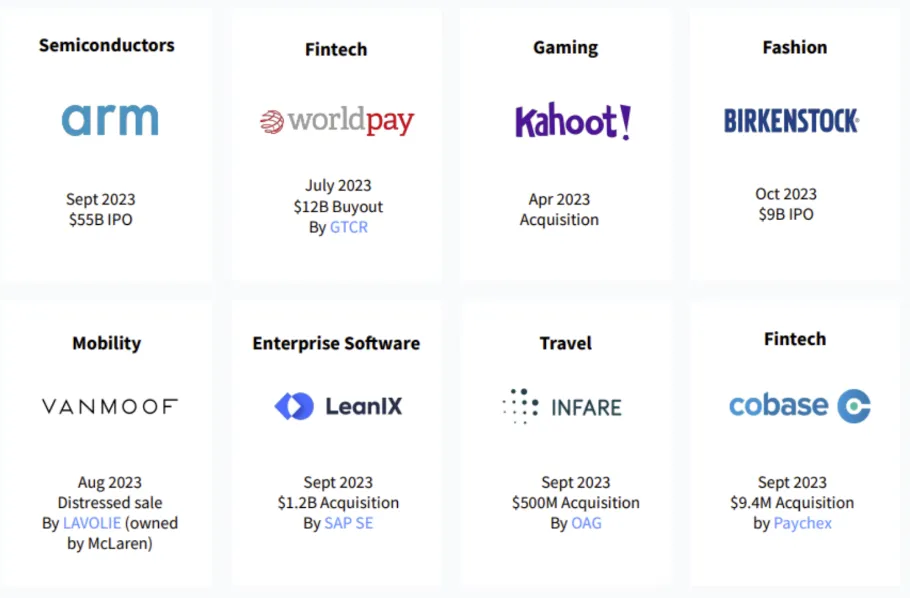 Semiconductors

arm

Sept 2023
$55B IPO

Fintech

worldpay

July 2023
$12B Buyout
By GTCR

Gaming

Kahoot!

Apr 2023
Acquisition

Fashion

BIRKENSTOCK

Oct 2023
$9B IPO

Mobility

VANMOOF

Aug 2023
Distressed sale
By LAVOLIE (owned by McLaren)

Enterprise Software

LeanIX

Sept 2023
$1.2B Acquisition
By SAP SE

Travel

INFARE

Sept 2023
$500M Acquisition
By OAG

Fintech

cobase

Sept 2023
$9.4M Acquisition
by Paychex