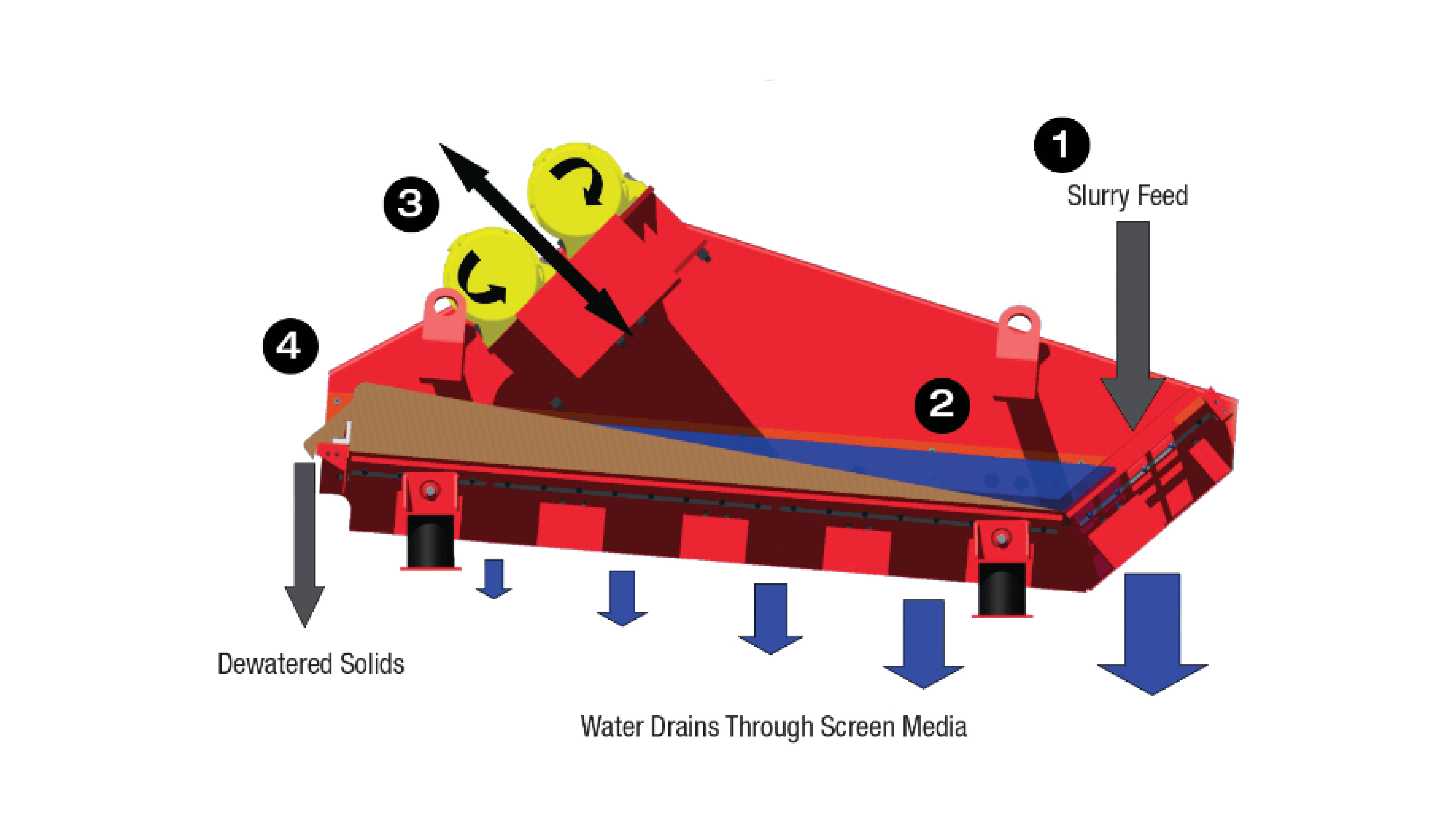 1
Slurry Feed
3
4
2
Dewatered Solids
Water Drains Through Screen Media