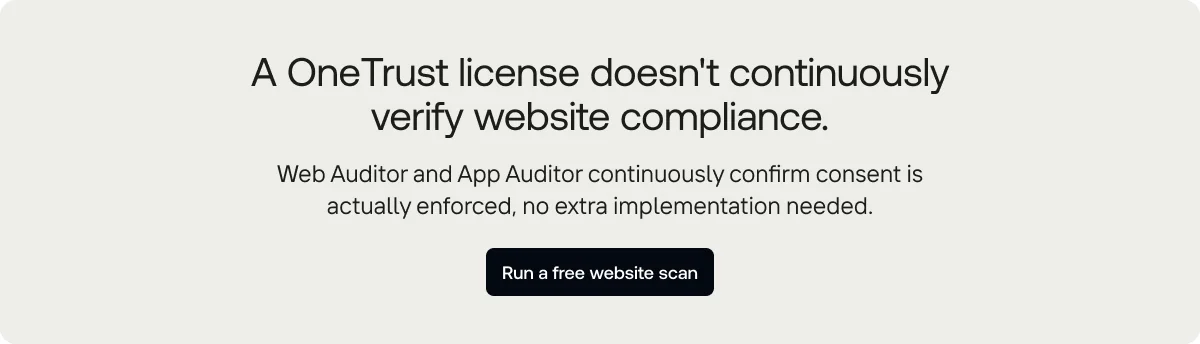 A OneTrust license doesn't continuously verify website compliance.

Web Auditor and App Auditor continuously confirm consent is actually enforced, no extra implementation needed.

Run a free website scan