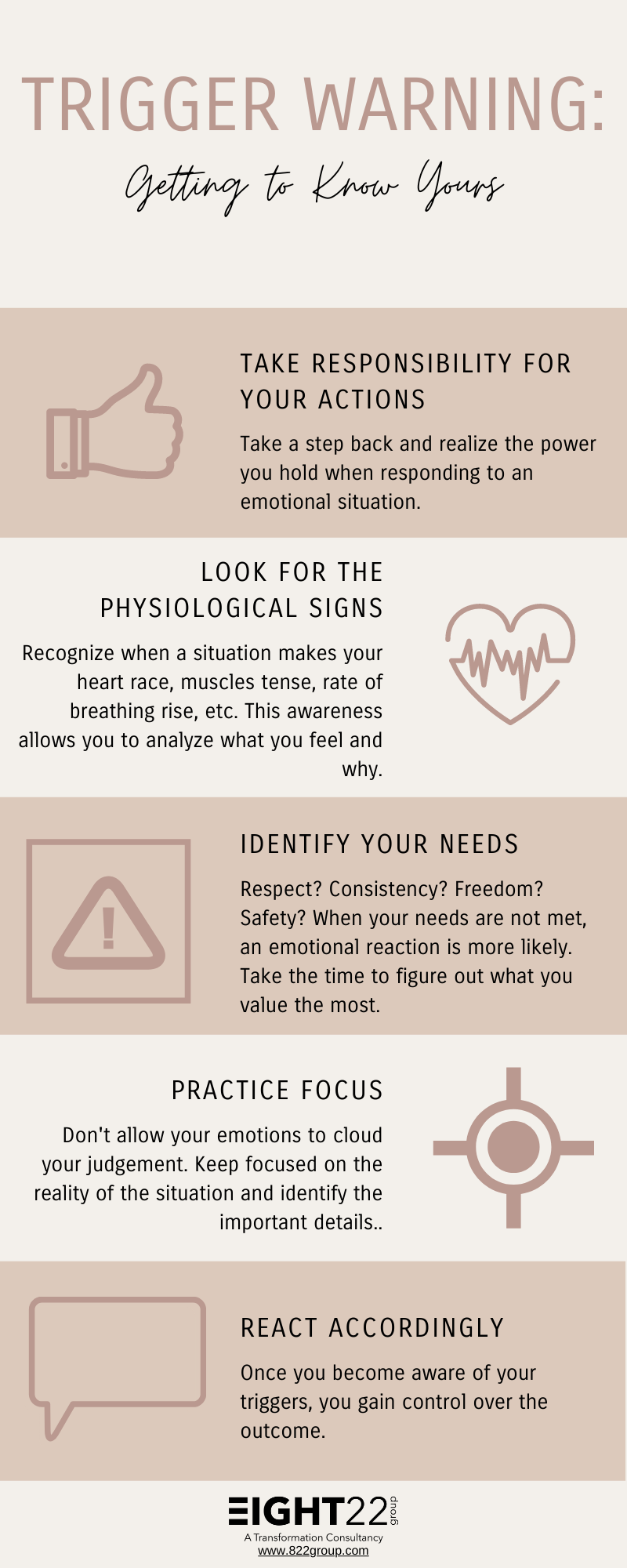 TRIGGER WARNING:

Getting to Know Yours

TAKE RESPONSIBILITY FOR YOUR ACTIONS

Take a step back and realize the power you hold when responding to an emotional situation.

LOOK FOR THE PHYSIOLOGICAL SIGNS

Recognize when a situation makes your heart race, muscles tense, rate of breathing rise, etc. This awareness allows you to analyze what you feel and why.

IDENTIFY YOUR NEEDS

Respect? Consistency? Freedom? Safety? When your needs are not met, an emotional reaction is more likely. Take the time to figure out what you value the most.

PRACTICE FOCUS

Don't allow your emotions to cloud your judgement. Keep focused on the reality of the situation and identify the important details..

REACT ACCORDINGLY

Once you become aware of your triggers, you gain control over the outcome.

EIGHT22 group
A Transformation Consultancy
www.822group.com