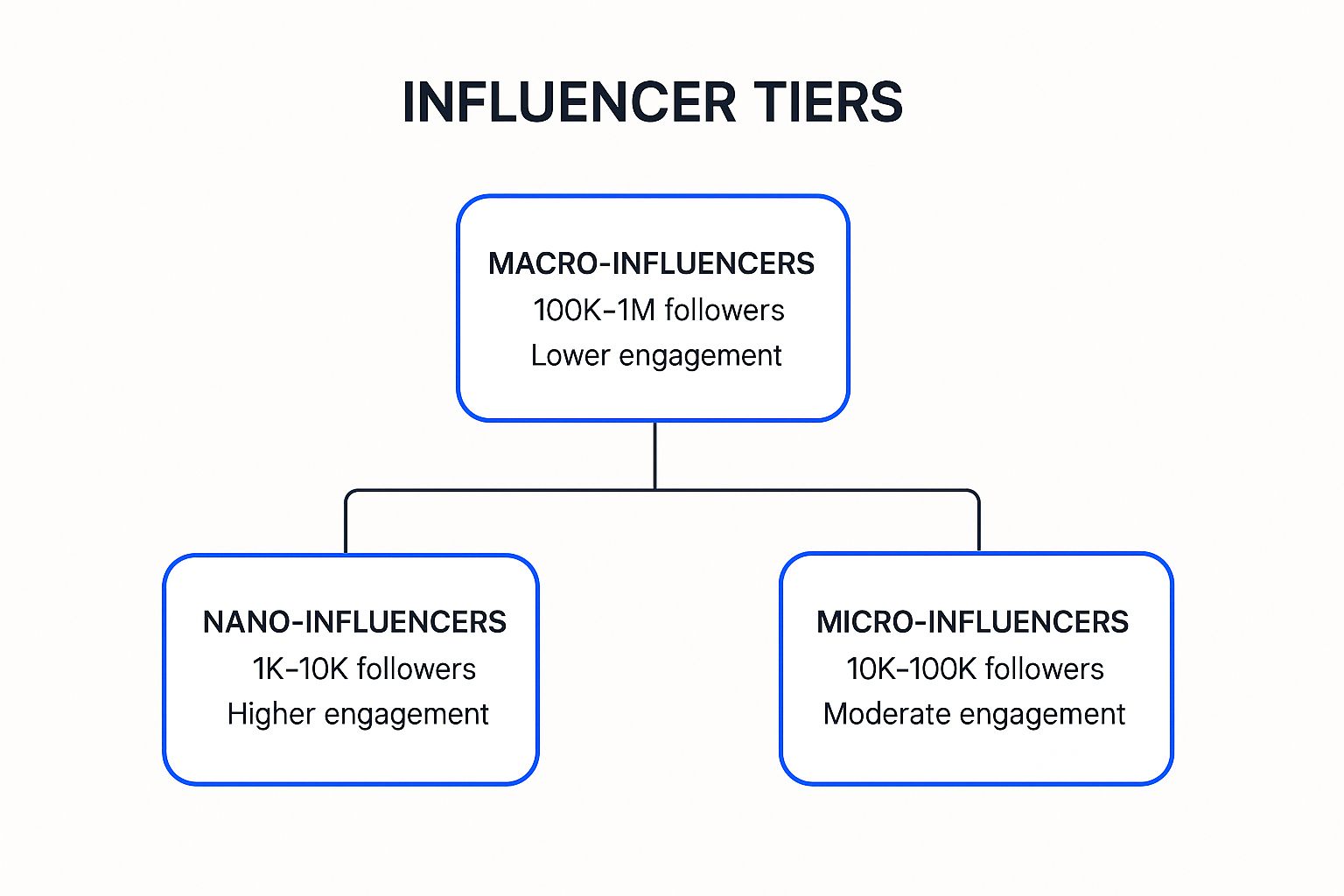 INFLUENCER TIERS

MACRO-INFLUENCERS
100K–1M followers
Lower engagement

NANO-INFLUENCERS
1K–10K followers
Higher engagement

MICRO-INFLUENCERS
10K–100K followers
Moderate engagement