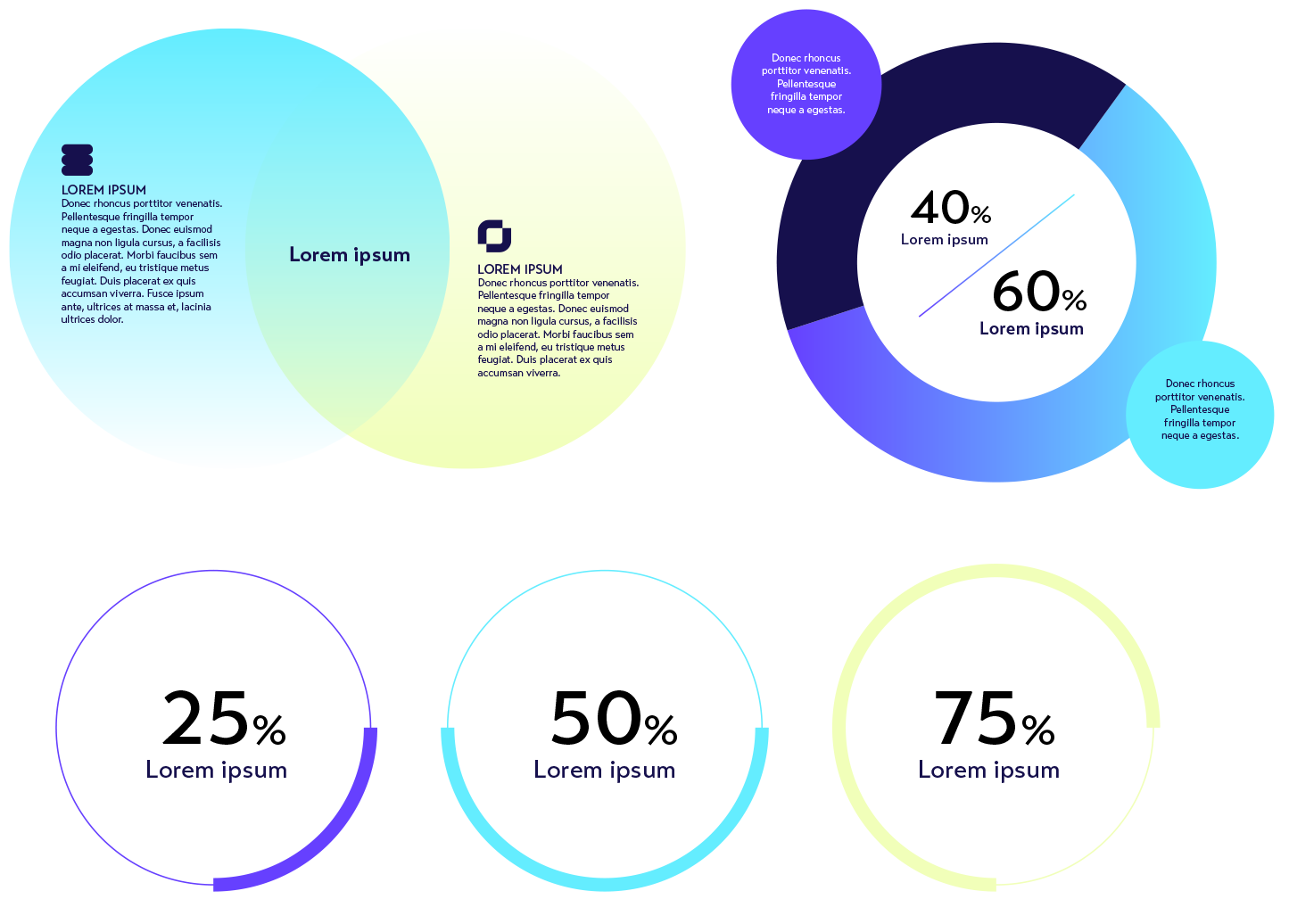 LOREM IPSUM
Donec rhoncus porttitor venenatis. Pellentesque fringilla tempor neque a egestas. Donec euismod magna non ligula cursus, a facilisis odio placerat. Morbi faucibus sem a mi eleifend, eu tristique metus feugiat. Duis placerat ex quis accumsan viverra. Fusce ipsum ante, ultrices at massa et, lacinia ultrices dolor.

Lorem ipsum

LOREM IPSUM
Donec rhoncus porttitor venenatis. Pellentesque fringilla tempor neque a egestas. Donec euismod magna non ligula cursus, a facilisis odio placerat. Morbi faucibus sem a mi eleifend, eu tristique metus feugiat. Duis placerat ex quis accumsan viverra.

Donec rhoncus porttitor venenatis. Pellentesque fringilla tempor neque a egestas.

40%
Lorem ipsum

60%
Lorem ipsum

Donec rhoncus porttitor venenatis. Pellentesque fringilla tempor neque a egestas.

25%
Lorem ipsum

50%
Lorem ipsum

75%
Lorem ipsum