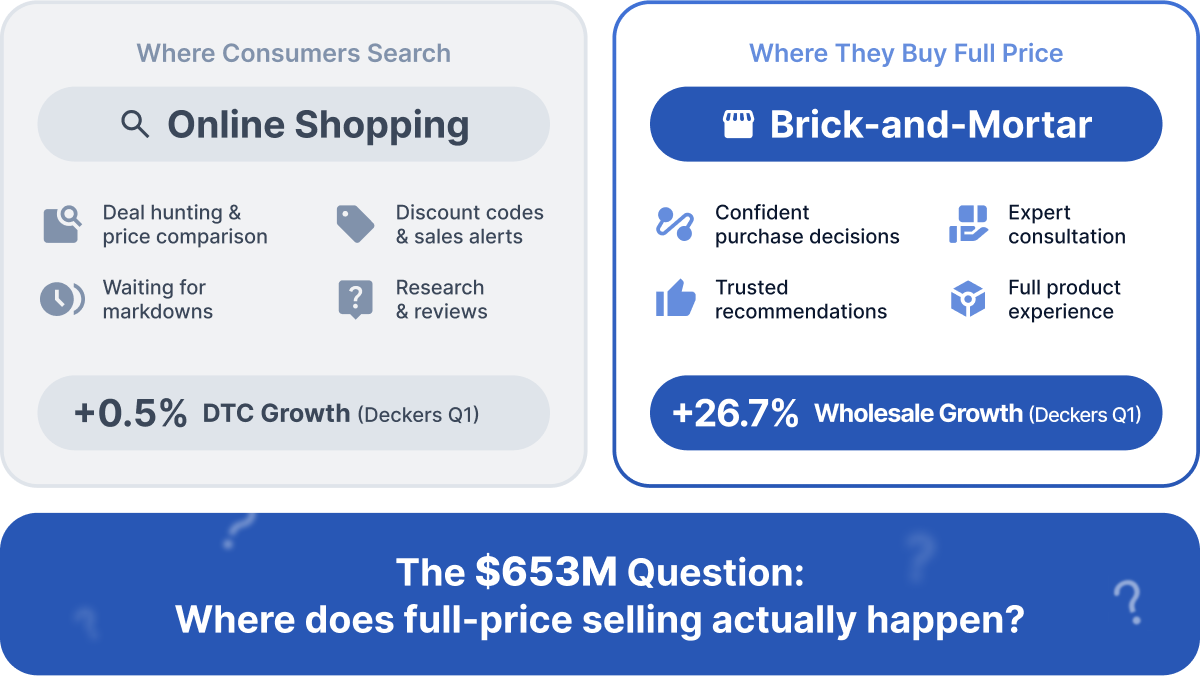 Where Consumers Search

Online Shopping

Deal hunting & price comparison

Discount codes & sales alerts

Waiting for markdowns

Research & reviews

+0.5% DTC Growth (Deckers Q1)

Where They Buy Full Price

Brick-and-Mortar

Confident purchase decisions

Expert consultation

Trusted recommendations

Full product experience

+26.7% Wholesale Growth (Deckers Q1)

The \$653M Question:
Where does full-price selling actually happen?