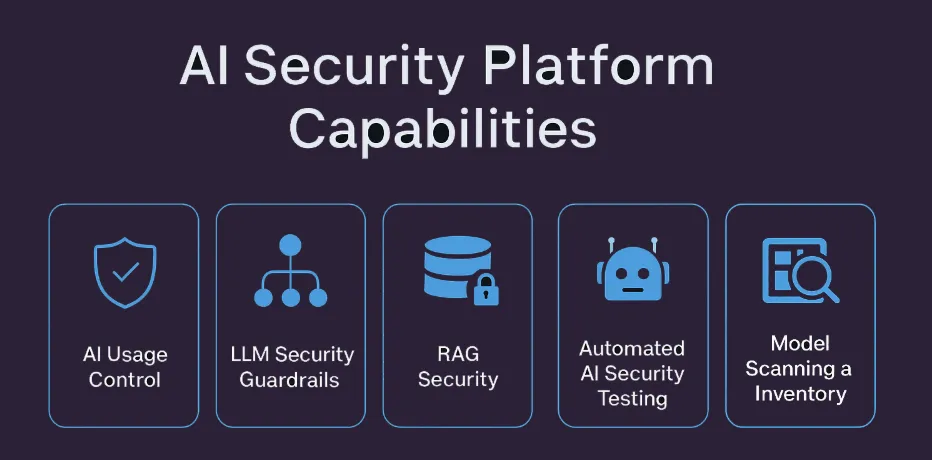 AI Security Platform Capabilities

AI Usage Control

LLM Security Guardrails

RAG Security

Automated AI Security Testing

Model Scanning a Inventory