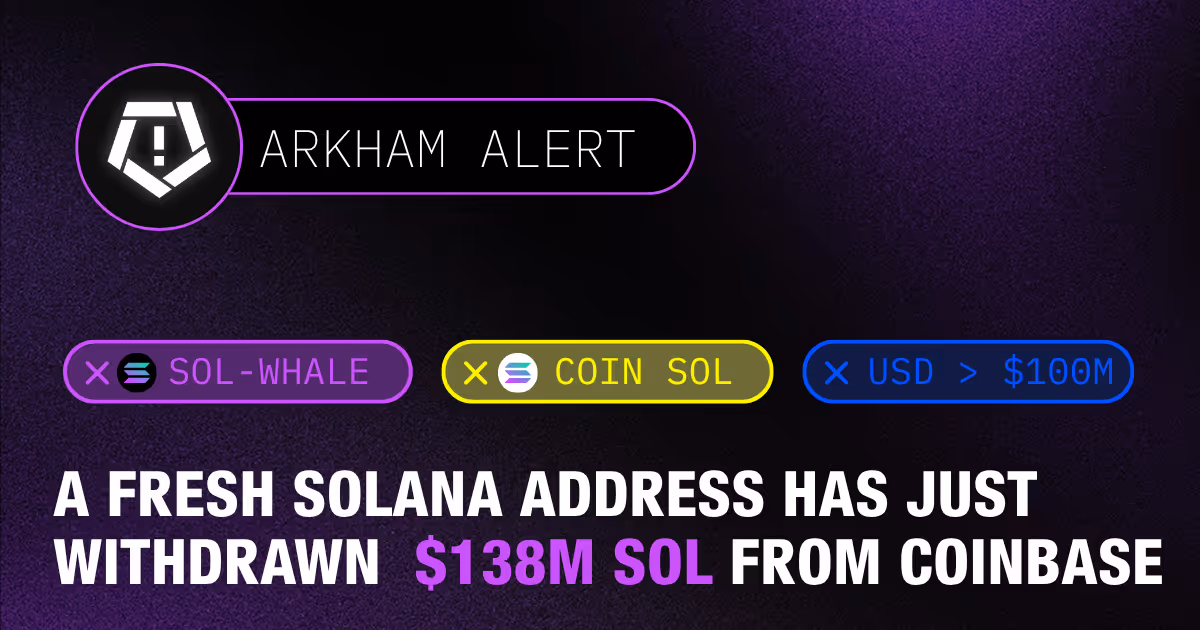 ARKHAM ALERT

× SOL-WHALE

× COIN SOL

× USD > $100M

A FRESH SOLANA ADDRESS HAS JUST WITHDRAWN $138M SOL FROM COINBASE