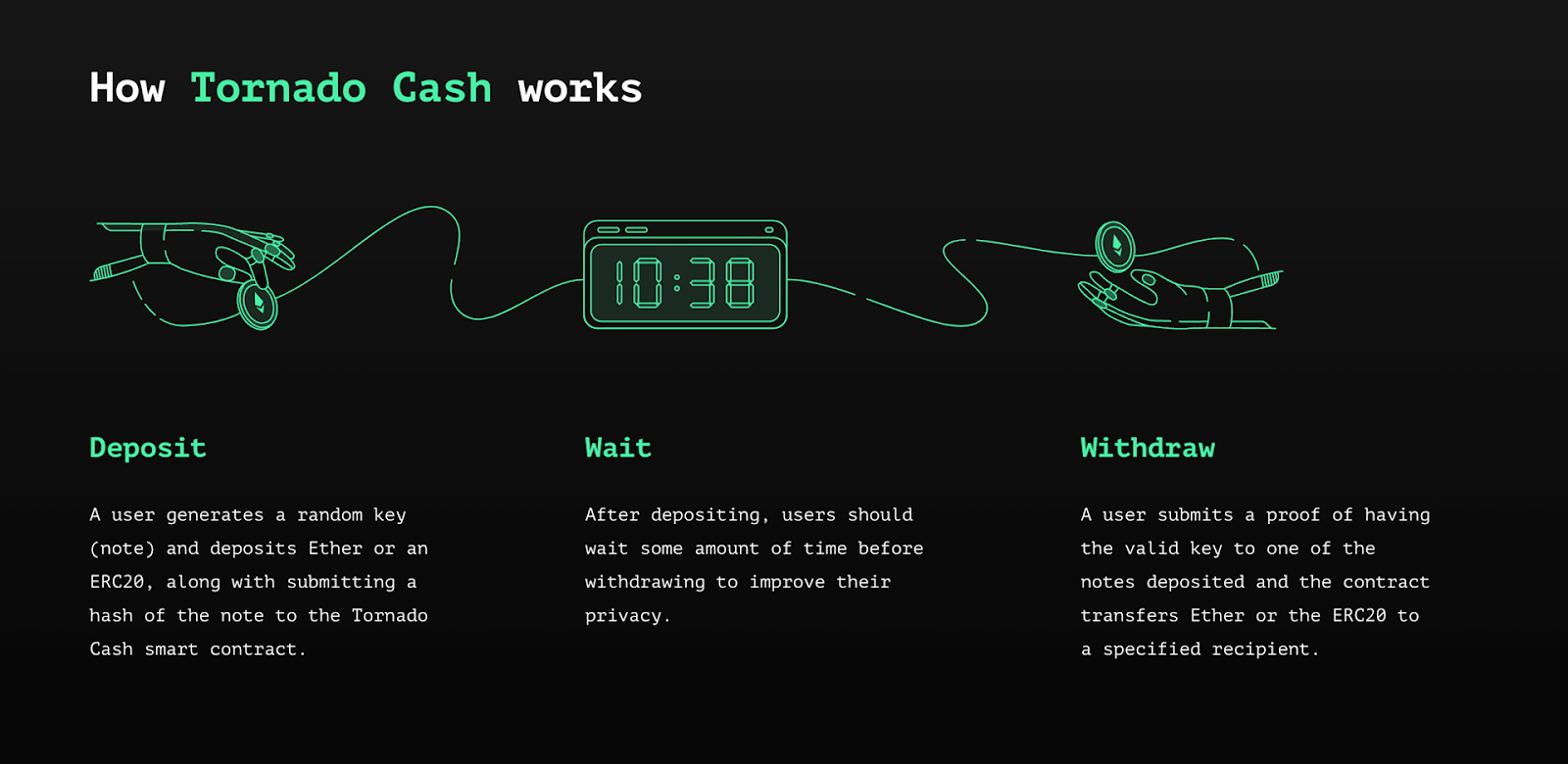 How Tornado Cash works

10:38

Deposit

A user generates a random key (note) and deposits Ether or an ERC20, along with submitting a hash of the note to the Tornado Cash smart contract.

Wait

After depositing, users should wait some amount of time before withdrawing to improve their privacy.

Withdraw

A user submits a proof of having the valid key to one of the notes deposited and the contract transfers Ether or the ERC20 to a specified recipient.