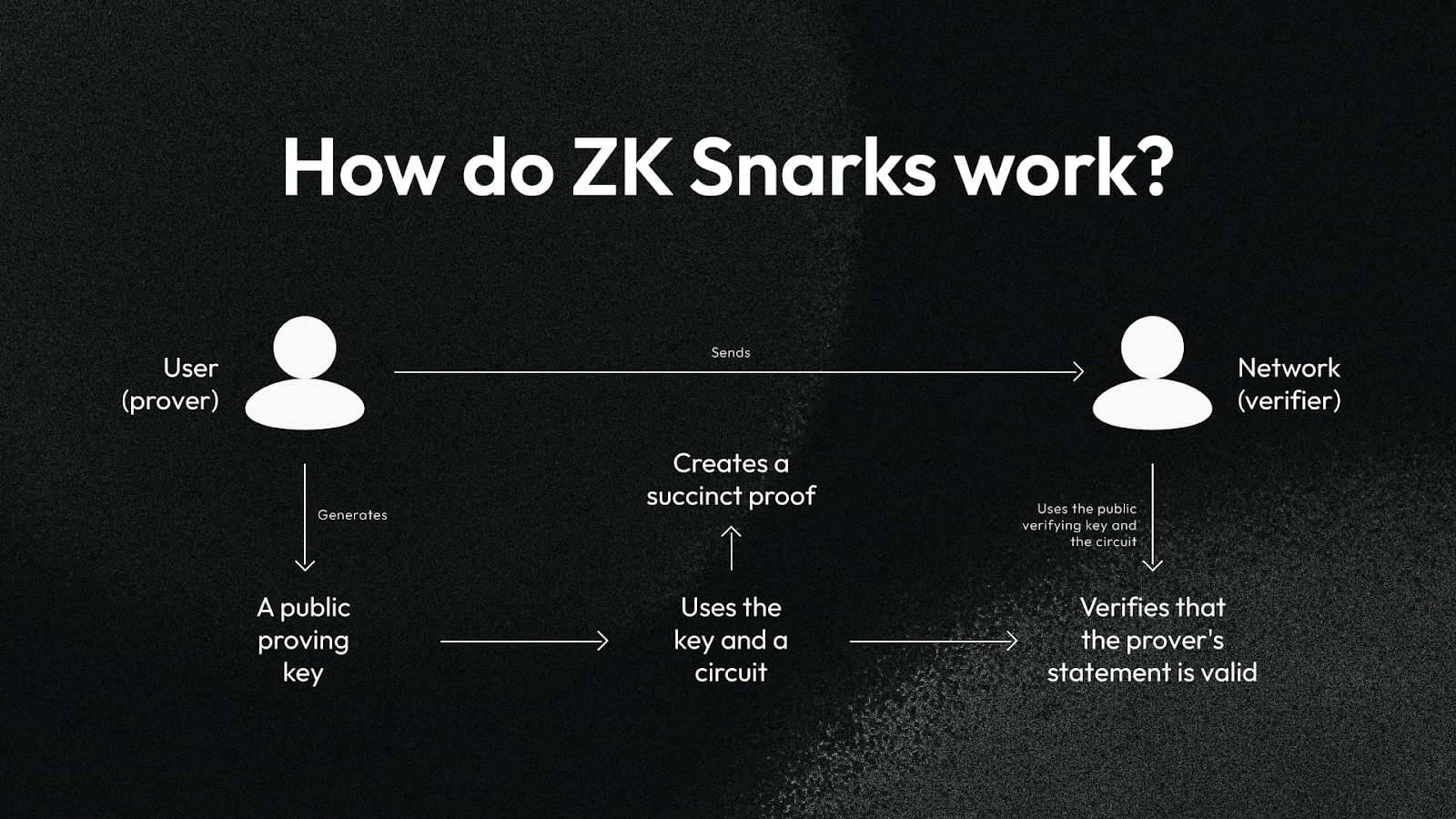 How do ZK Snarks work?

User (prover)

Sends

Network (verifier)

Generates

Creates a succinct proof

Uses the public verifying key and the circuit

A public proving key

Uses the key and a circuit

Verifies that the prover's statement is valid