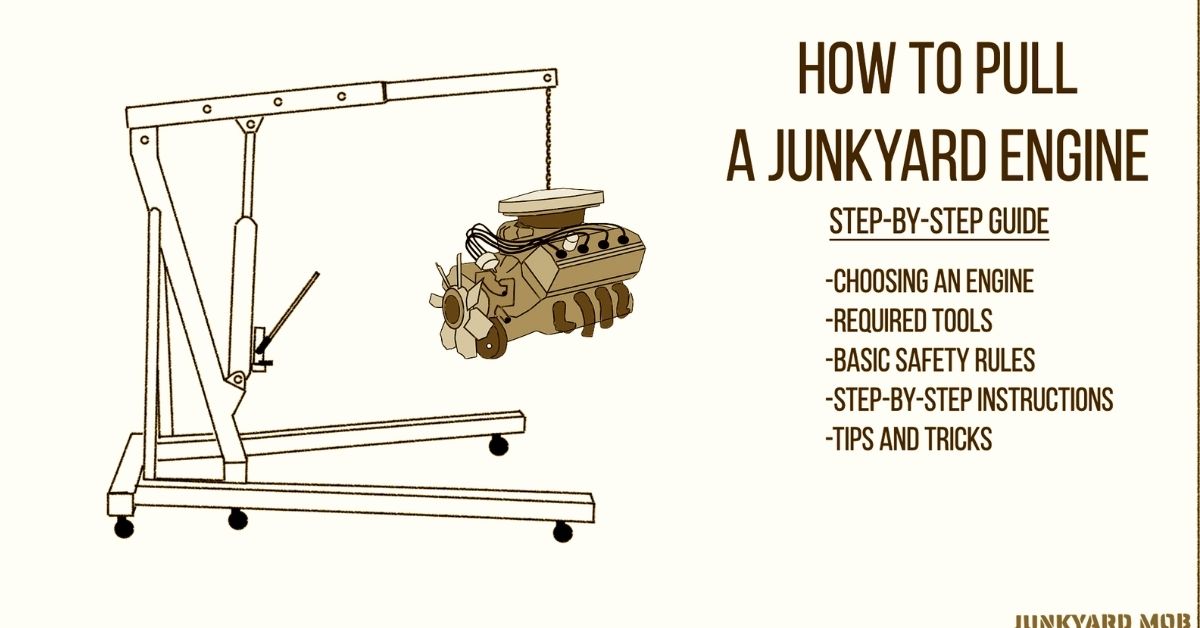 HOW TO PULL A JUNKYARD ENGINE

STEP-BY-STEP GUIDE

-CHOOSING AN ENGINE
-REQUIRED TOOLS
-BASIC SAFETY RULES
-STEP-BY-STEP INSTRUCTIONS
-TIPS AND TRICKS

JUNKYARD MOB