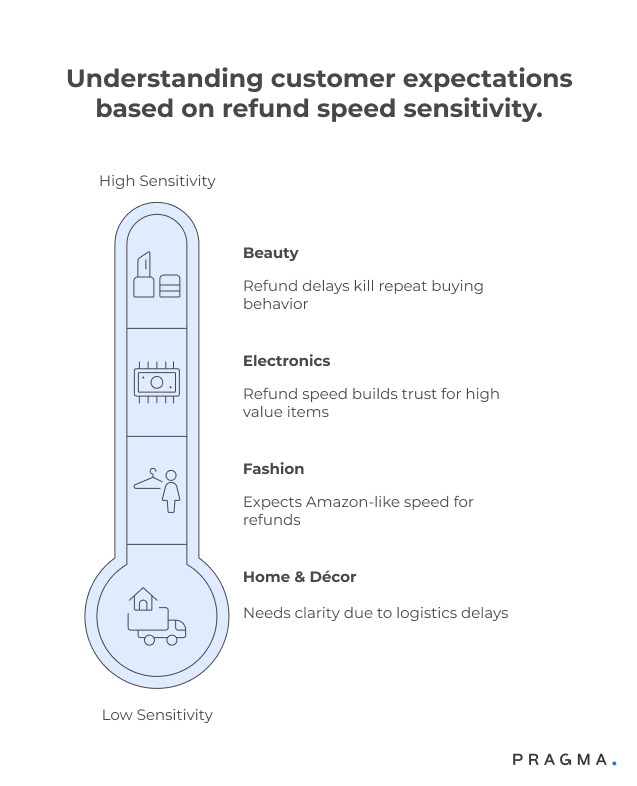 Understanding customer expectations based on refund speed sensitivity.

High Sensitivity

Beauty

Refund delays kill repeat buying behavior

Electronics

Refund speed builds trust for high value items

Fashion

Expects Amazon-like speed for refunds

Home & Décor

Needs clarity due to logistics delays

Low Sensitivity

PRAGMA.