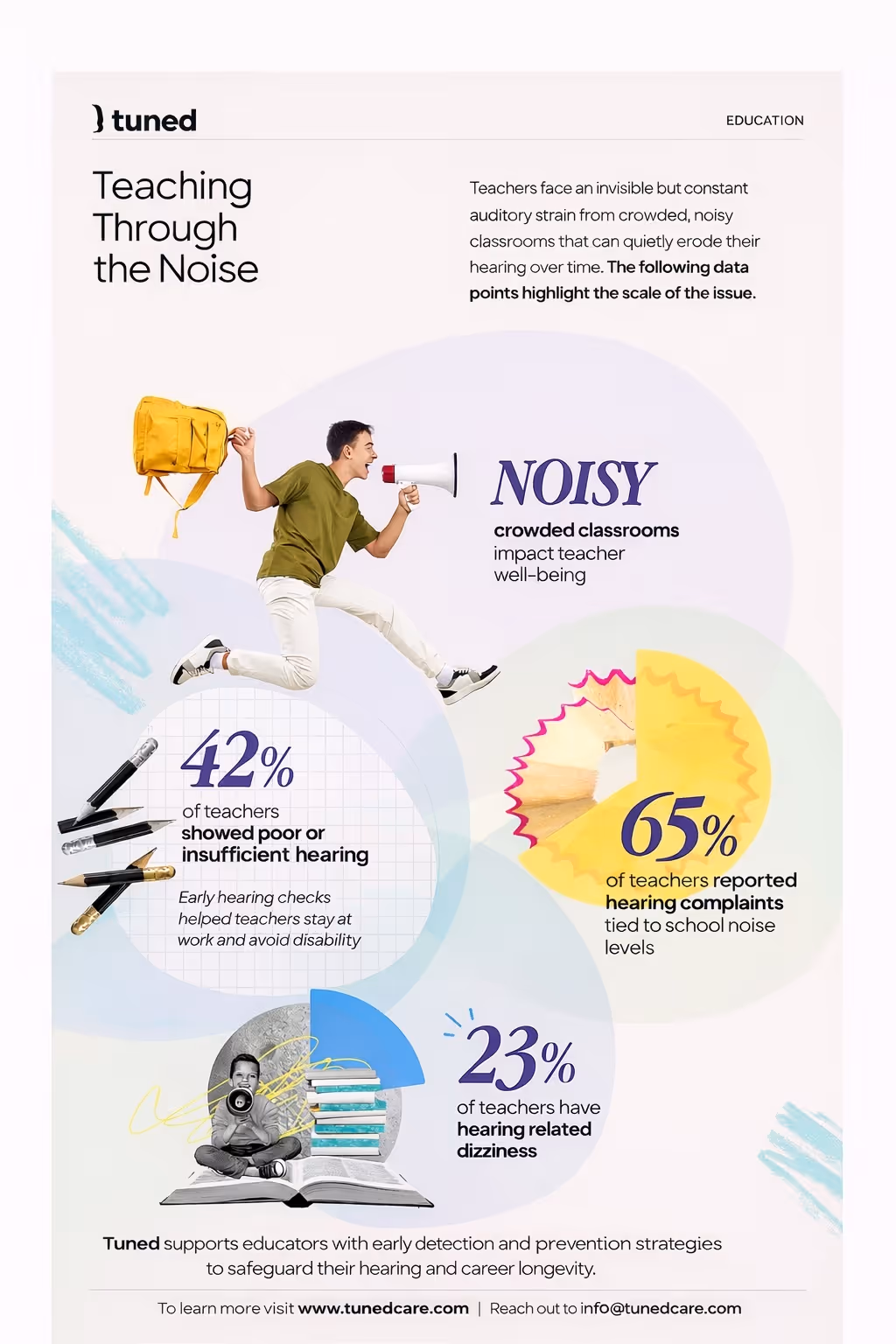 tuned

EDUCATION

Teaching Through the Noise

Teachers face an invisible but constant auditory strain from crowded, noisy classrooms that can quietly erode their hearing over time. The following data points highlight the scale of the issue.

NOISY
crowded classrooms impact teacher well-being

42%
of teachers showed poor or insufficient hearing

Early hearing checks helped teachers stay at work and avoid disability

65%
of teachers reported hearing complaints tied to school noise levels

23%
of teachers have hearing related dizziness

Tuned supports educators with early detection and prevention strategies to safeguard their hearing and career longevity.

To learn more visit www.tunedcare.com | Reach out to info@tunedcare.com