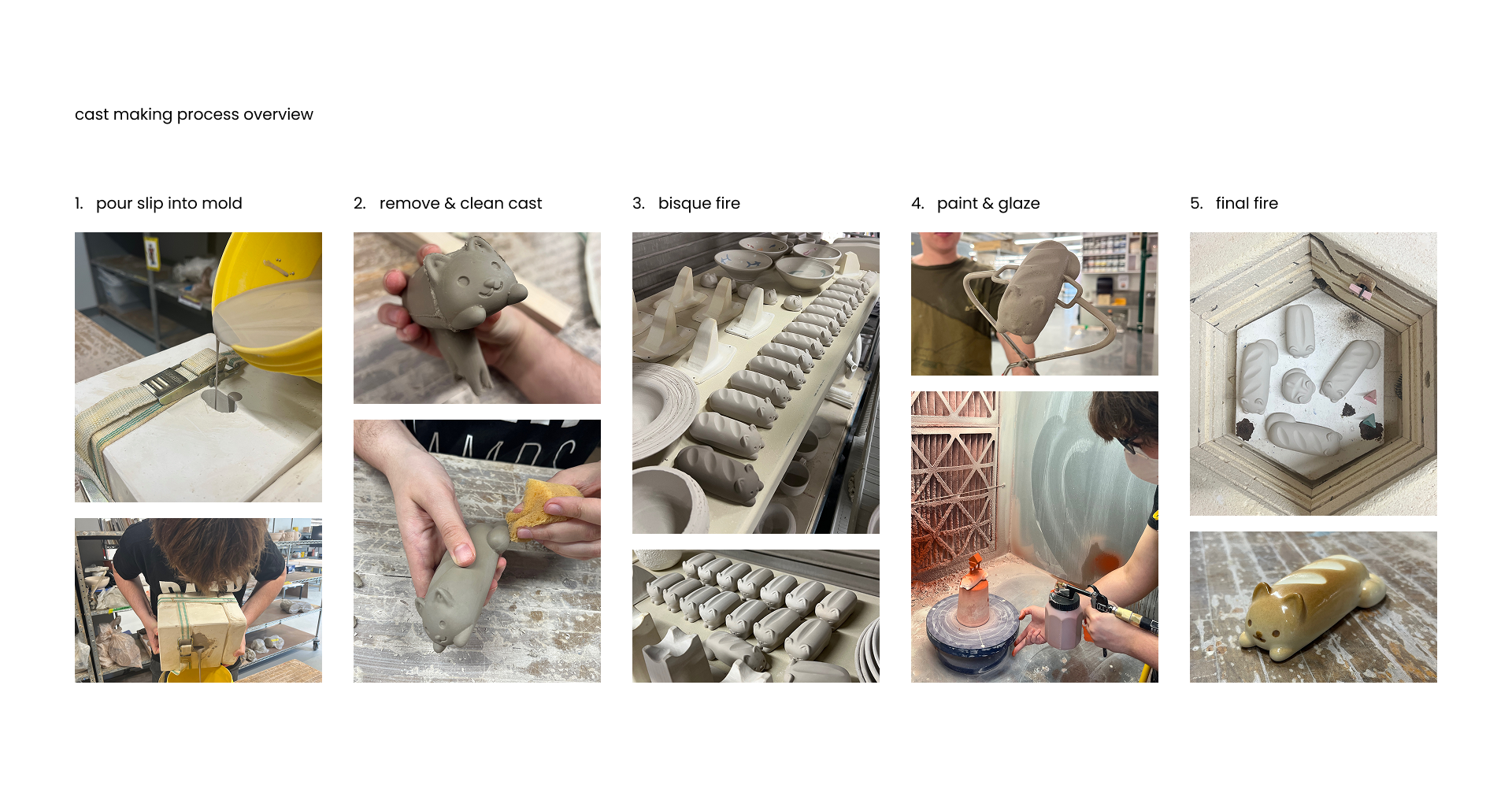 cast making process overview

1. pour slip into mold

2. remove & clean cast

3. bisque fire

4. paint & glaze

5. final fire