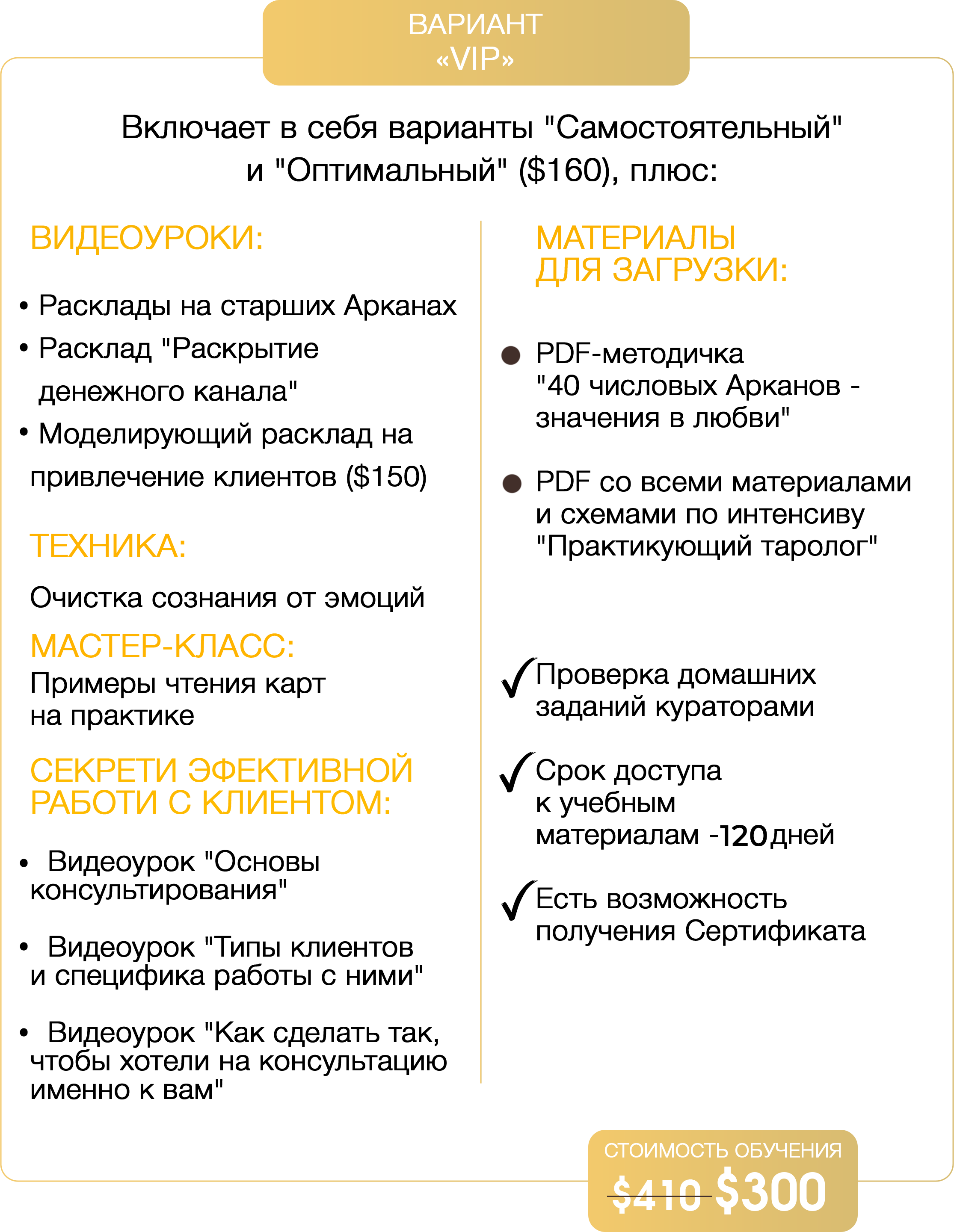 ВАРИАНТ
«VIP»

Включает в себя варианты "Самостоятельный" и "Оптимальный" ($160), плюс:

ВИДЕОУРОКИ:

• Расклады на старших Арканах
• Расклад "Раскрытие денежного канала"
• Моделирующий расклад на привлечение клиентов ($150)

ТЕХНИКА:

Очистка сознания от эмоций

МАСТЕР-КЛАСС:
Примеры чтения карт на практике

СЕКРЕТИ ЭФЕКТИВНОЙ РАБОТИ С КЛИЕНТОМ:

• Видеоурок "Основы консультирования"

• Видеоурок "Типы клиентов и специфика работы с ними"

• Видеоурок "Как сделать так, чтобы хотели на консультацию именно к вам"

МАТЕРИАЛЫ ДЛЯ ЗАГРУЗКИ:

• PDF-методичка "40 числовых Арканов - значения в любви"

• PDF со всеми материалами и схемами по интенсиву "Практикующий таролог"

✓ Проверка домашних заданий кураторами

✓ Срок доступа к учебным материалам -120 дней

✓ Есть возможность получения Сертификата

СТОИМОСТЬ ОБУЧЕНИЯ
$410 $300