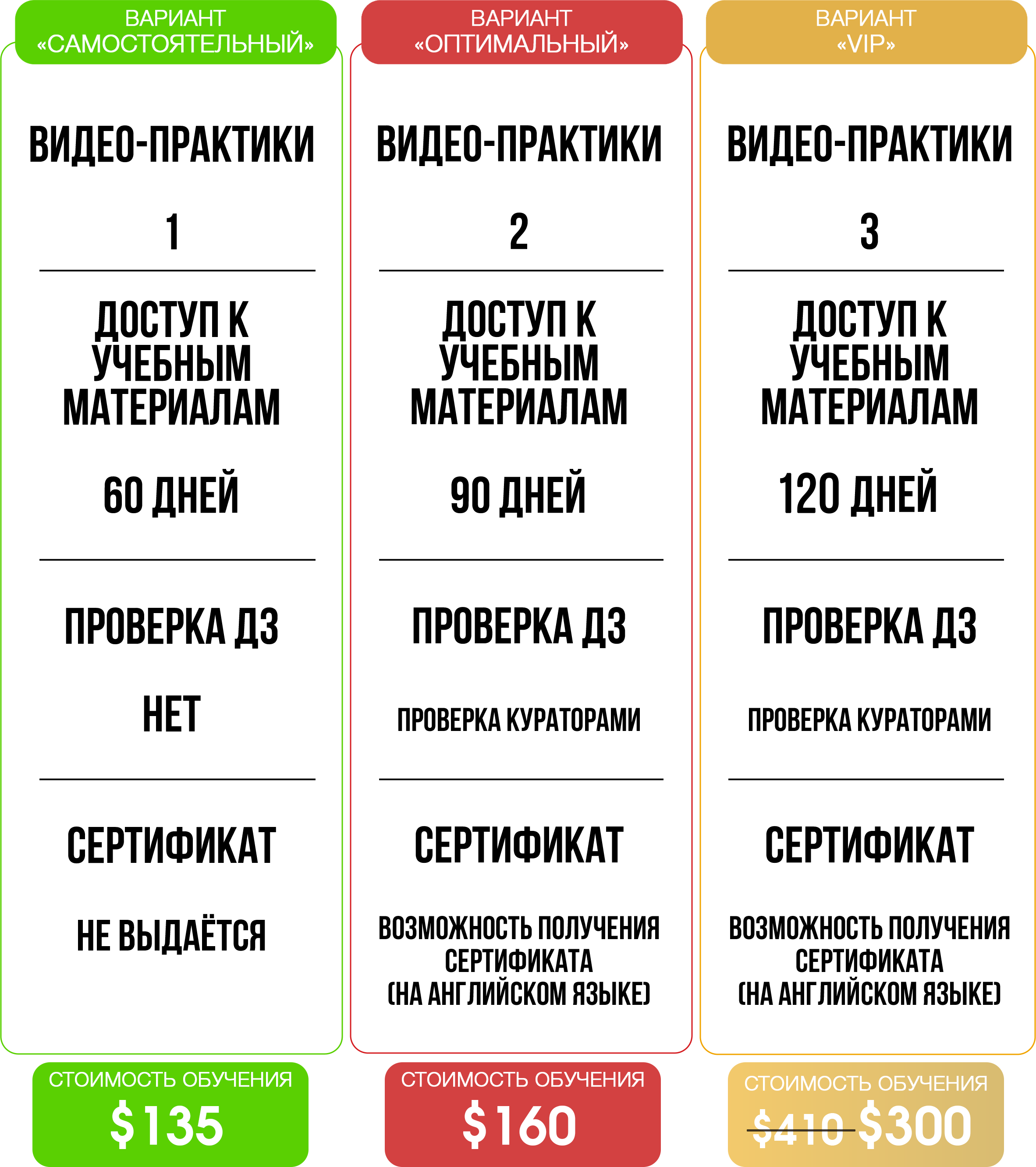 ВАРИАНТ
«САМОСТОЯТЕЛЬНЫЙ»

ВИДЕО-ПРАКТИКИ

1

ДОСТУП К УЧЕБНЫМ МАТЕРИАЛАМ

60 ДНЕЙ

ПРОВЕРКА ДЗ

НЕТ

СЕРТИФИКАТ

НЕ ВЫДАЁТСЯ

СТОИМОСТЬ ОБУЧЕНИЯ
$135

ВАРИАНТ
«ОПТИМАЛЬНЫЙ»

ВИДЕО-ПРАКТИКИ

2

ДОСТУП К УЧЕБНЫМ МАТЕРИАЛАМ

90 ДНЕЙ

ПРОВЕРКА ДЗ

ПРОВЕРКА КУРАТОРАМИ

СЕРТИФИКАТ

ВОЗМОЖНОСТЬ ПОЛУЧЕНИЯ СЕРТИФИКАТА (НА АНГЛИЙСКОМ ЯЗЫКЕ)

СТОИМОСТЬ ОБУЧЕНИЯ
$160

ВАРИАНТ
«VIP»

ВИДЕО-ПРАКТИКИ

3

ДОСТУП К УЧЕБНЫМ МАТЕРИАЛАМ

120 ДНЕЙ

ПРОВЕРКА ДЗ

ПРОВЕРКА КУРАТОРАМИ

СЕРТИФИКАТ

ВОЗМОЖНОСТЬ ПОЛУЧЕНИЯ СЕРТИФИКАТА (НА АНГЛИЙСКОМ ЯЗЫКЕ)

СТОИМОСТЬ ОБУЧЕНИЯ
$410 $300