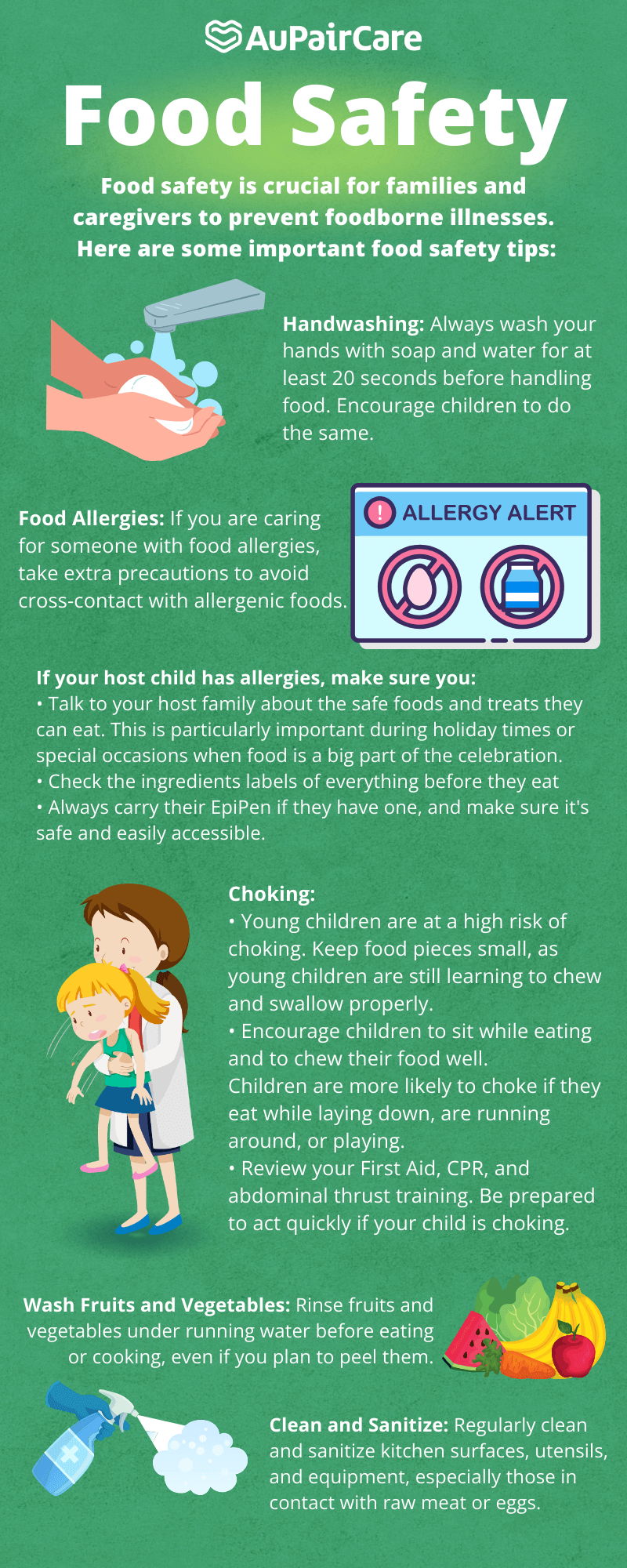 AuPairCare

Food Safety

Food safety is crucial for families and caregivers to prevent foodborne illnesses. Here are some important food safety tips:

Handwashing: Always wash your hands with soap and water for at least 20 seconds before handling food. Encourage children to do the same.

Food Allergies: If you are caring for someone with food allergies, take extra precautions to avoid cross-contact with allergenic foods.

ALLERGY ALERT

If your host child has allergies, make sure you:
• Talk to your host family about the safe foods and treats they can eat. This is particularly important during holiday times or special occasions when food is a big part of the celebration.
• Check the ingredients labels of everything before they eat
• Always carry their EpiPen if they have one, and make sure it's safe and easily accessible.

Choking:
• Young children are at a high risk of choking. Keep food pieces small, as young children are still learning to chew and swallow properly.
• Encourage children to sit while eating and to chew their food well. Children are more likely to choke if they eat while laying down, are running around, or playing.
• Review your First Aid, CPR, and abdominal thrust training. Be prepared to act quickly if your child is choking.

Wash Fruits and Vegetables: Rinse fruits and vegetables under running water before eating or cooking, even if you plan to peel them.

Clean and Sanitize: Regularly clean and sanitize kitchen surfaces, utensils, and equipment, especially those in contact with raw meat or eggs.