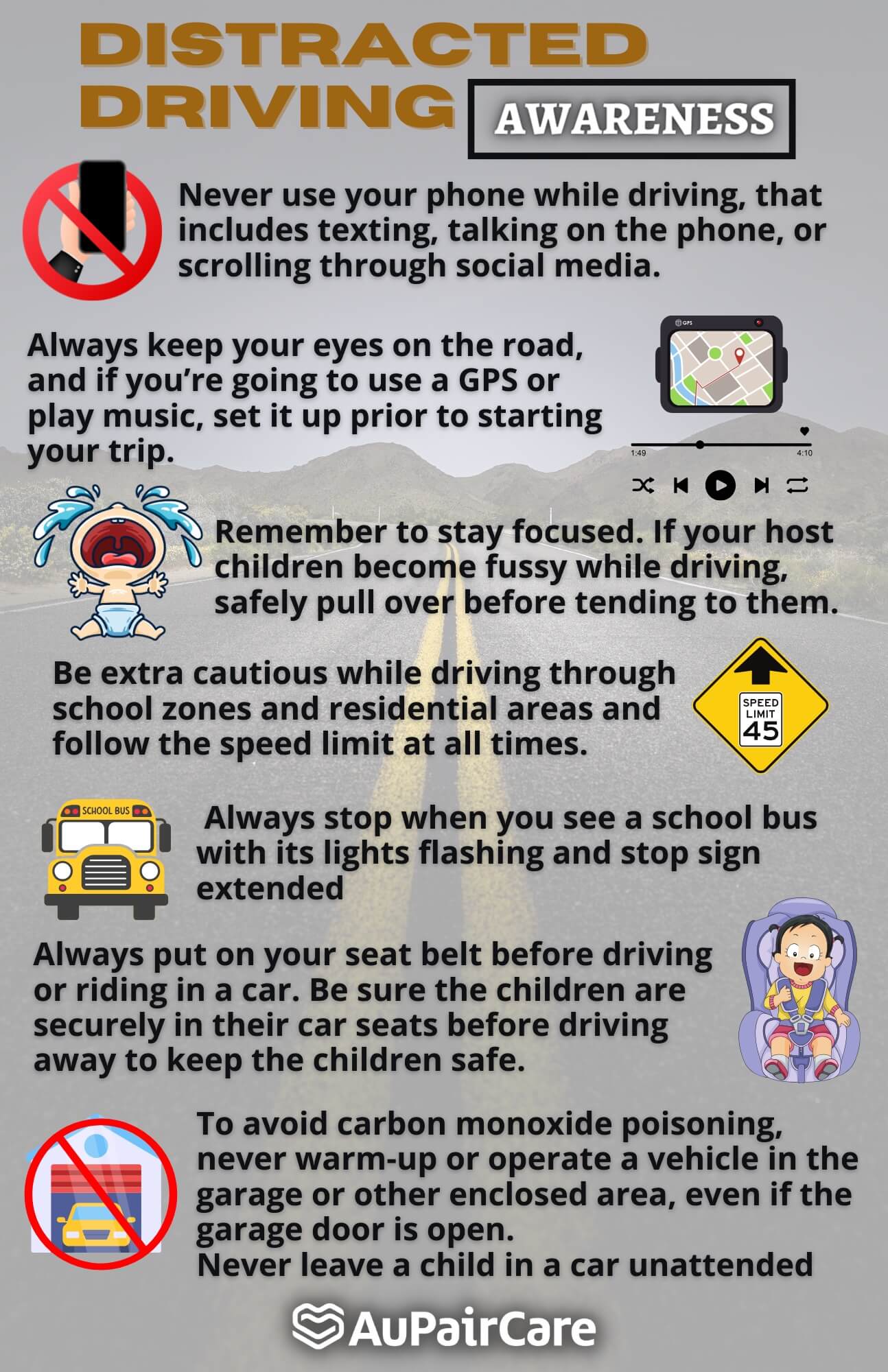 DISTRACTED DRIVING AWARENESS

Never use your phone while driving, that includes texting, talking on the phone, or scrolling through social media.

Always keep your eyes on the road, and if you're going to use a GPS or play music, set it up prior to starting your trip.

GPS

1:49

4:10

Remember to stay focused. If your host children become fussy while driving, safely pull over before tending to them.

Be extra cautious while driving through school zones and residential areas and follow the speed limit at all times.

SPEED LIMIT 45

SCHOOL BUS

Always stop when you see a school bus with its lights flashing and stop sign extended

Always put on your seat belt before driving or riding in a car. Be sure the children are securely in their car seats before driving away to keep the children safe.

To avoid carbon monoxide poisoning, never warm-up or operate a vehicle in the garage or other enclosed area, even if the garage door is open.
Never leave a child in a car unattended

AuPairCare