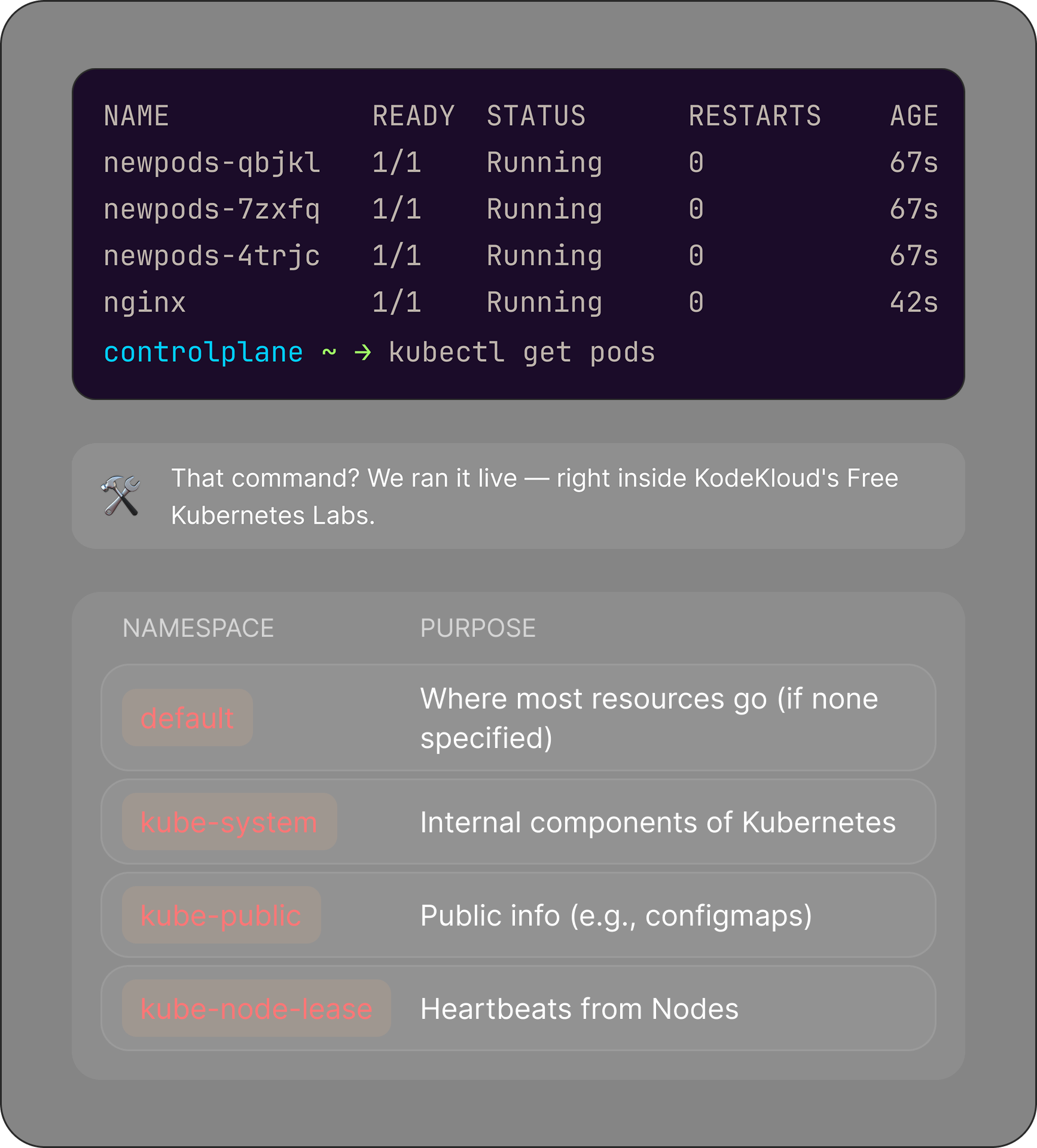 | NAME | READY | STATUS | RESTARTS | AGE |
|---|---|---|---|---|
| newpods-qbjkl | 1/1 | Running | 0 | 67s |
| newpods-7zxfq | 1/1 | Running | 0 | 67s |
| newpods-4trjc | 1/1 | Running | 0 | 67s |
| nginx | 1/1 | Running | 0 | 42s |

controlplane ~ → kubectl get pods

That command? We ran it live — right inside KodeKloud's Free Kubernetes Labs.

| NAMESPACE | PURPOSE |
|---|---|
| default | Where most resources go (if none specified) |
| kube-system | Internal components of Kubernetes |
| kube-public | Public info (e.g., configmaps) |
| kube-node-lease | Heartbeats from Nodes |