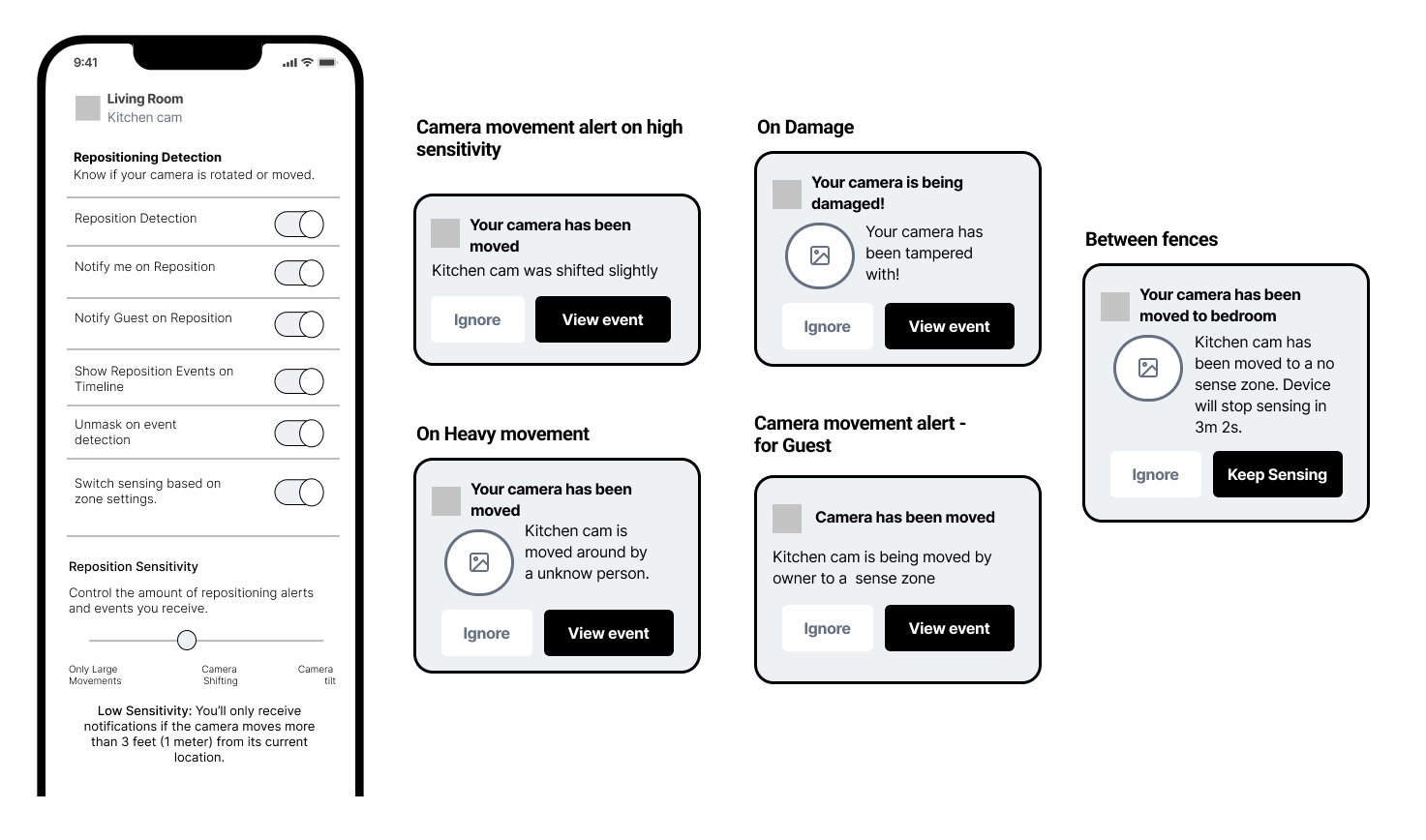 9:41

Living Room
Kitchen cam

Repositioning Detection
Know if your camera is rotated or moved.

Reposition Detection

Notify me on Reposition

Notify Guest on Reposition

Show Reposition Events on Timeline

Unmask on event detection

Switch sensing based on zone settings.

Reposition Sensitivity
Control the amount of repositioning alerts and events you receive.

Only Large Movements
Camera Shifting
Camera tilt

Low Sensitivity: You'll only receive notifications if the camera moves more than 3 feet (1 meter) from its current location.

Camera movement alert on high sensitivity

Your camera has been moved
Kitchen cam was shifted slightly
Ignore
View event

On Heavy movement

Your camera has been moved
Kitchen cam is moved around by a unknow person.
Ignore
View event

On Damage

Your camera is being damaged!
Your camera has been tampered with!
Ignore
View event

Camera movement alert - for Guest

Camera has been moved
Kitchen cam is being moved by owner to a sense zone
Ignore
View event

Between fences

Your camera has been moved to bedroom
Kitchen cam has been moved to a no sense zone. Device will stop sensing in 3m 2s.
Ignore
Keep Sensing