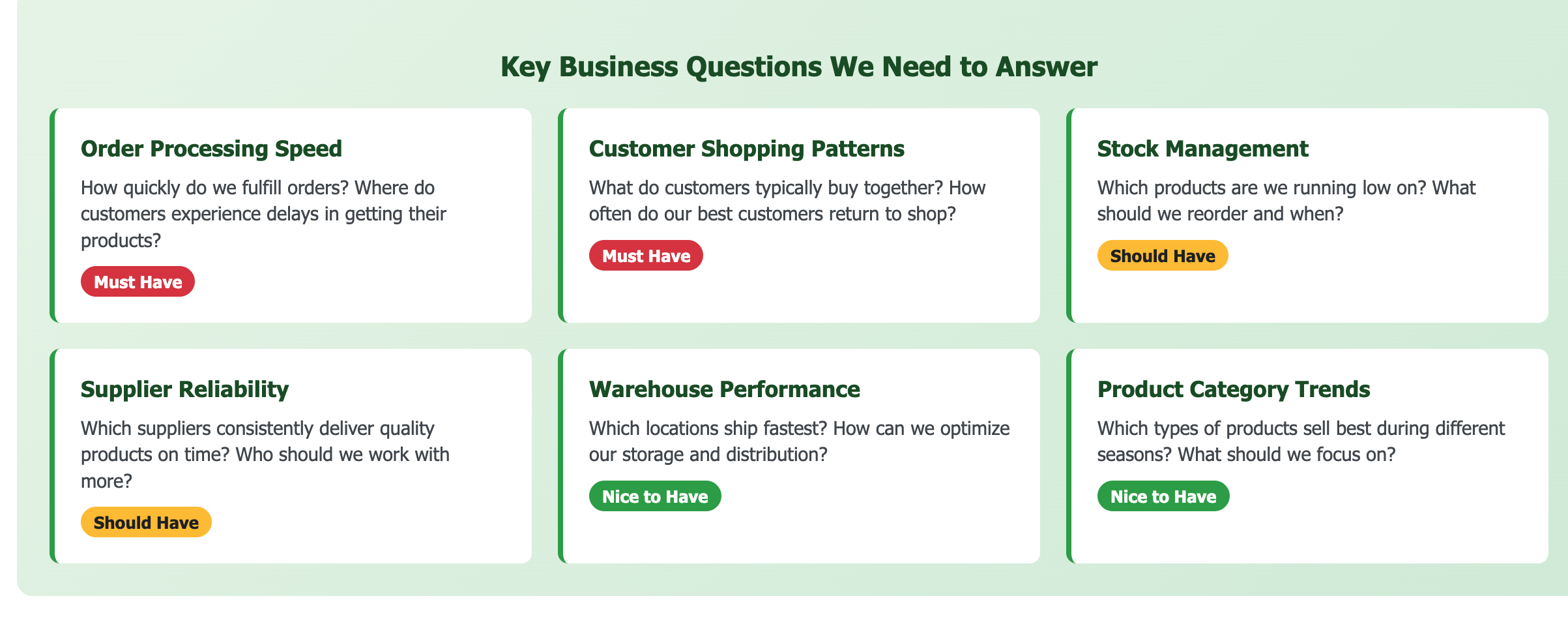 Key Business Questions We Need to Answer

Order Processing Speed

How quickly do we fulfill orders? Where do customers experience delays in getting their products?

Must Have

Customer Shopping Patterns

What do customers typically buy together? How often do our best customers return to shop?

Must Have

Stock Management

Which products are we running low on? What should we reorder and when?

Should Have

Supplier Reliability

Which suppliers consistently deliver quality products on time? Who should we work with more?

Should Have

Warehouse Performance

Which locations ship fastest? How can we optimize our storage and distribution?

Nice to Have

Product Category Trends

Which types of products sell best during different seasons? What should we focus on?

Nice to Have