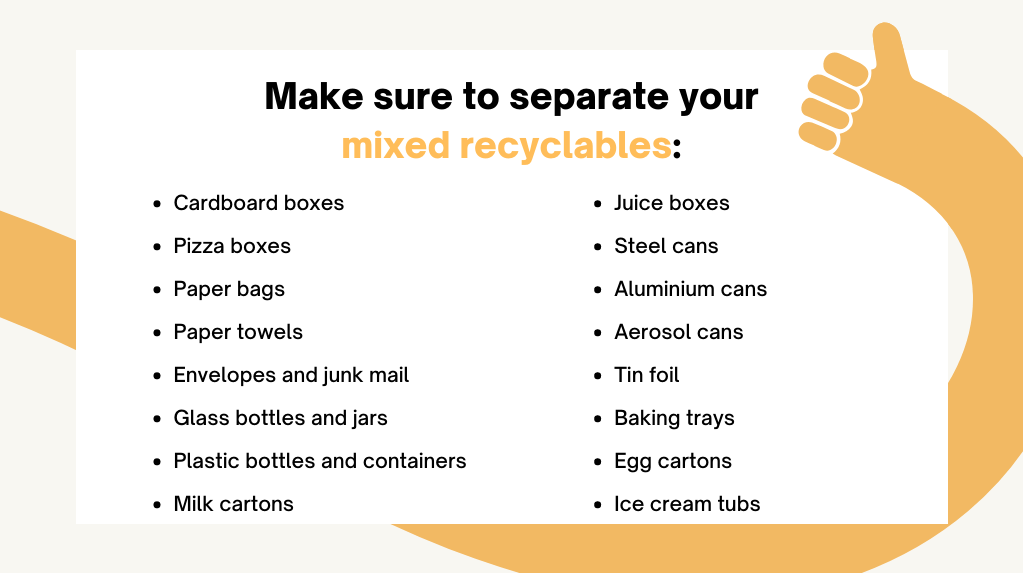 Make sure to separate your mixed recyclables:

- Cardboard boxes
- Pizza boxes
- Paper bags
- Paper towels
- Envelopes and junk mail
- Glass bottles and jars
- Plastic bottles and containers
- Milk cartons

- Juice boxes
- Steel cans
- Aluminium cans
- Aerosol cans
- Tin foil
- Baking trays
- Egg cartons
- Ice cream tubs