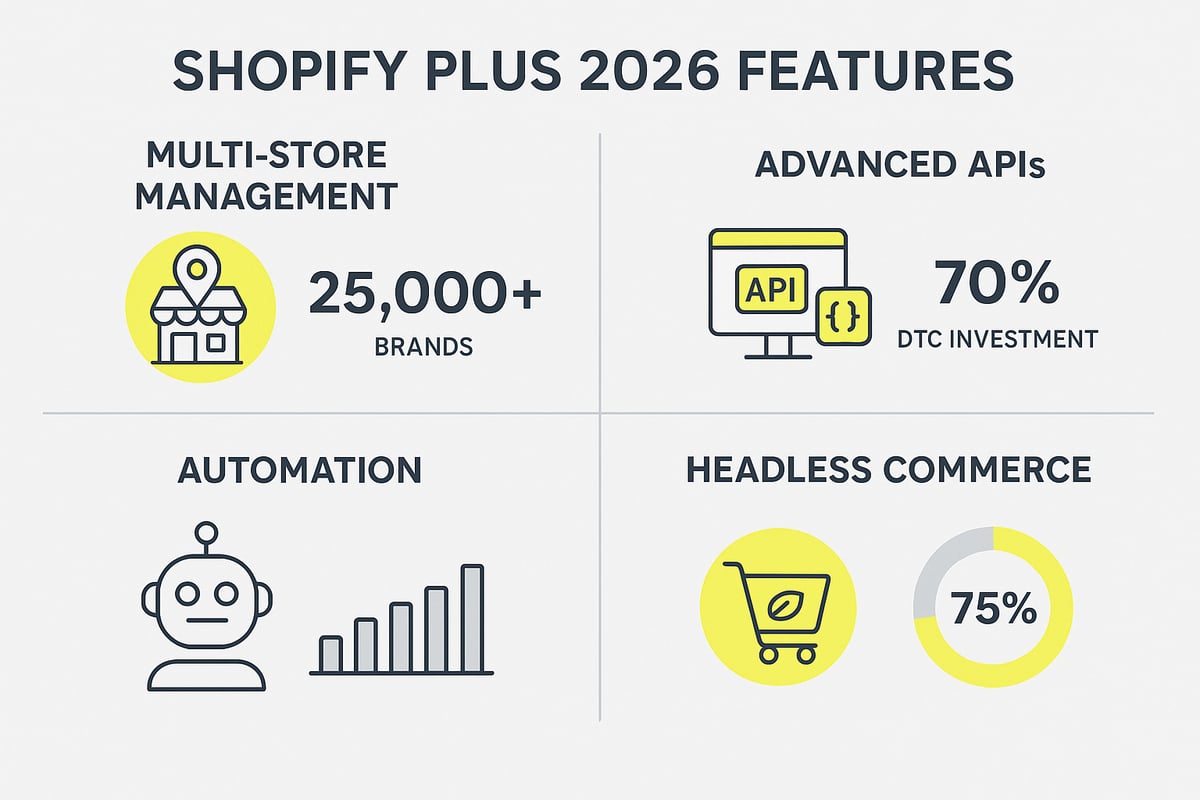 SHOPIFY PLUS 2026 FEATURES

MULTI-STORE MANAGEMENT

25,000+

BRANDS

ADVANCED APIs

API

{}

70%

DTC INVESTMENT

AUTOMATION

HEADLESS COMMERCE

75%