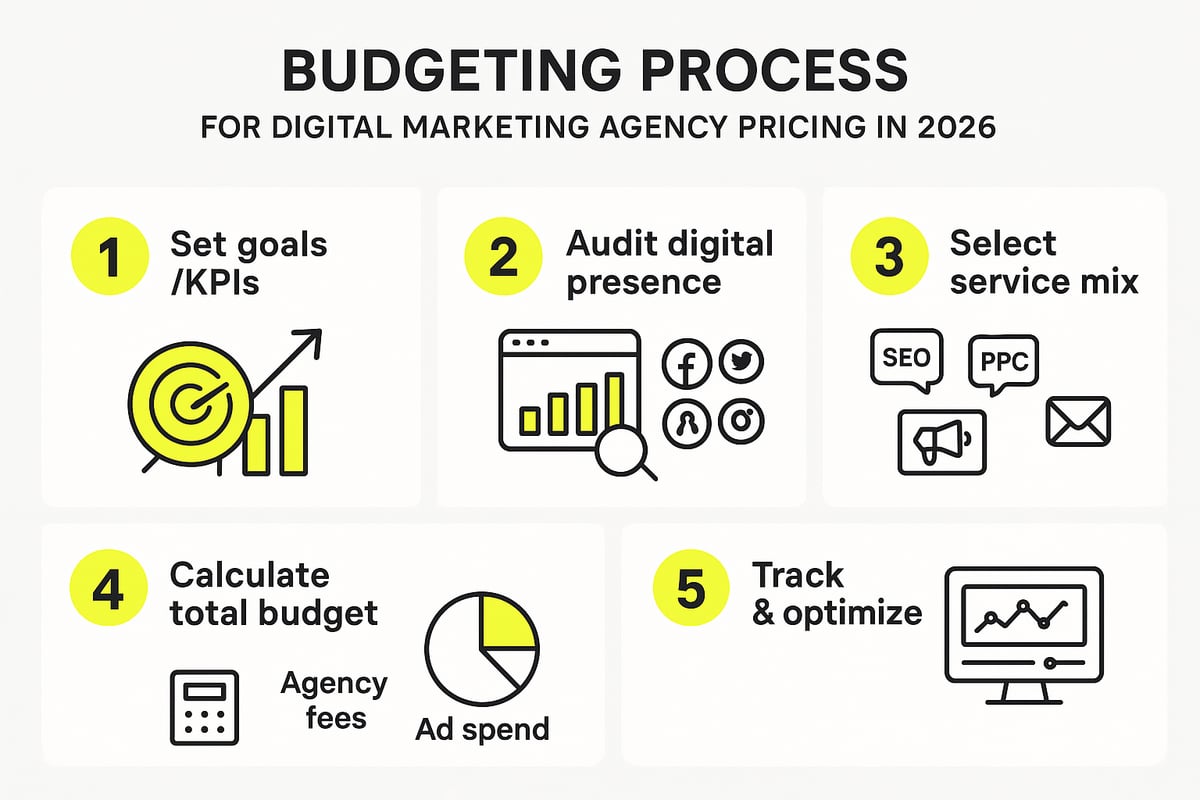 BUDGETING PROCESS
FOR DIGITAL MARKETING AGENCY PRICING IN 2026

1 Set goals /KPIs

2 Audit digital presence

3 Select service mix

SEO

PPC

4 Calculate total budget

Agency fees

Ad spend

5 Track & optimize