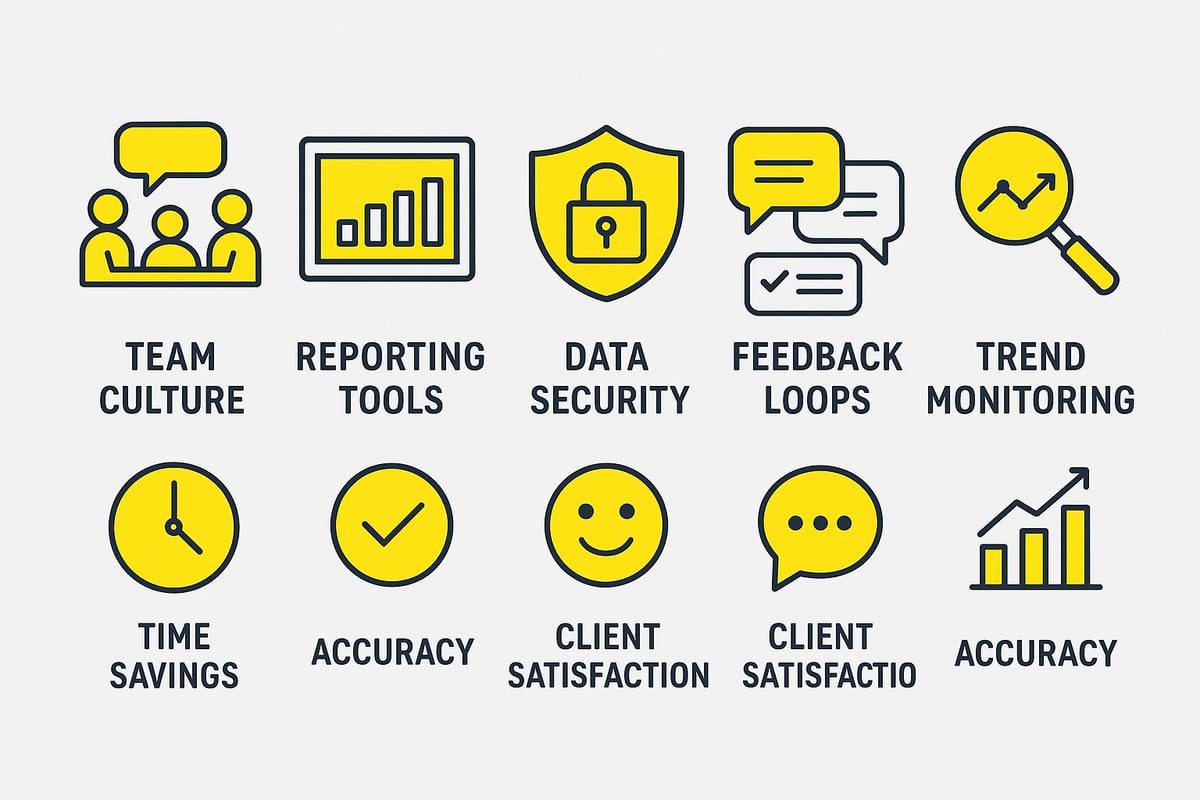 TEAM CULTURE

REPORTING TOOLS

DATA SECURITY

FEEDBACK LOOPS

TREND MONITORING

TIME SAVINGS

ACCURACY

CLIENT SATISFACTION

CLIENT SATISFACTIO

ACCURACY