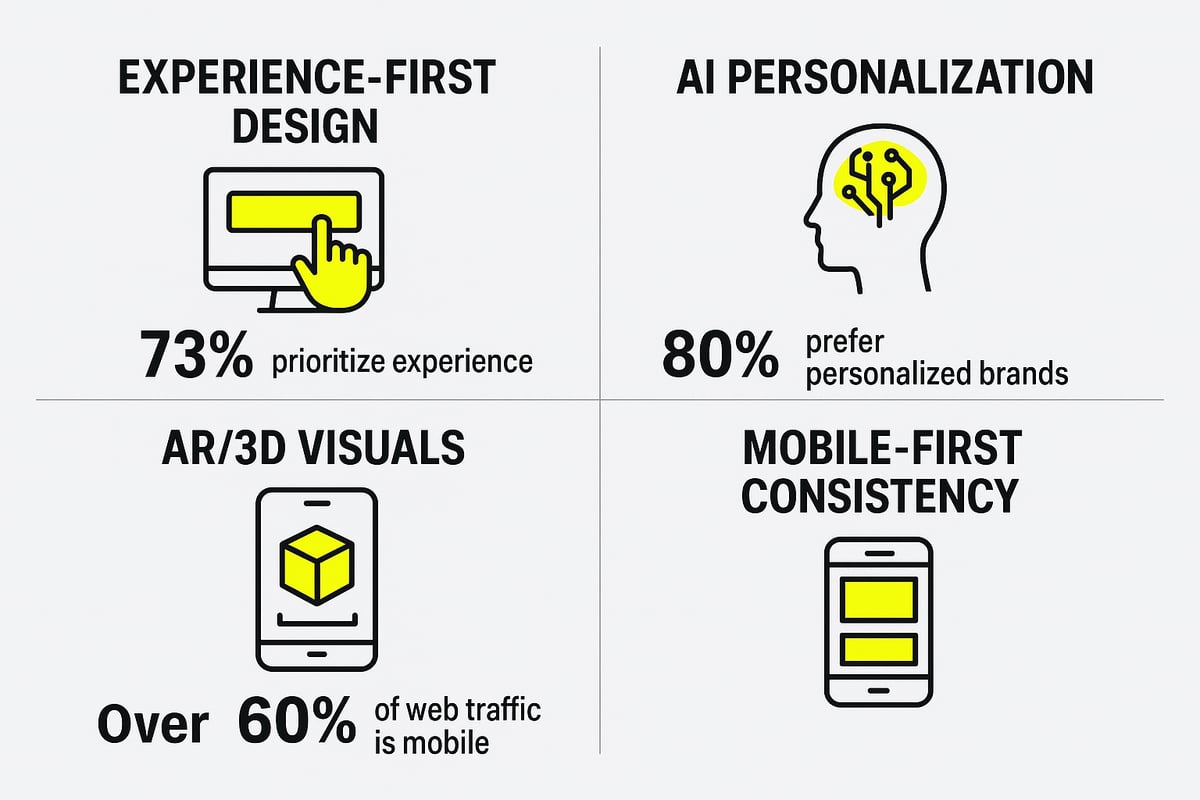 EXPERIENCE-FIRST DESIGN

73% prioritize experience

AI PERSONALIZATION

80% prefer personalized brands

AR/3D VISUALS

Over 60% of web traffic is mobile

MOBILE-FIRST CONSISTENCY