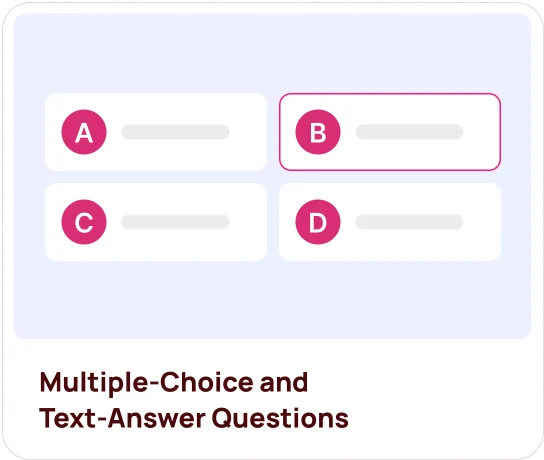 A
B
C
D

Multiple-Choice and Text-Answer Questions