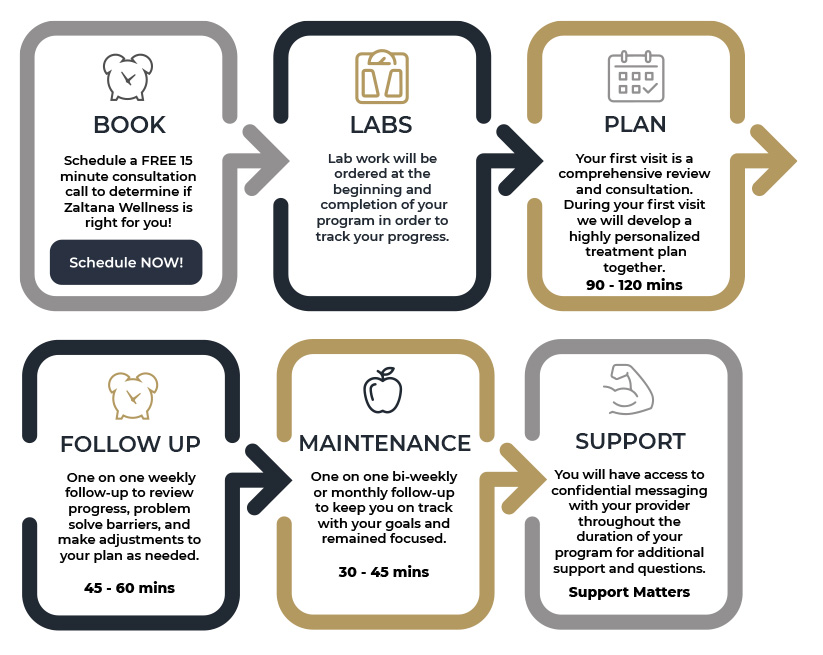 BOOK

Schedule a FREE 15 minute consultation call to determine if Zaltana Wellness is right for you!

Schedule NOW!

LABS

Lab work will be ordered at the beginning and completion of your program in order to track your progress.

PLAN

Your first visit is a comprehensive review and consultation. During your first visit we will develop a highly personalized treatment plan together.

90 - 120 mins

FOLLOW UP

One on one weekly follow-up to review progress, problem solve barriers, and make adjustments to your plan as needed.

45 - 60 mins

MAINTENANCE

One on one bi-weekly or monthly follow-up to keep you on track with your goals and remained focused.

30 - 45 mins

SUPPORT

You will have access to confidential messaging with your provider throughout the duration of your program for additional support and questions.

Support Matters