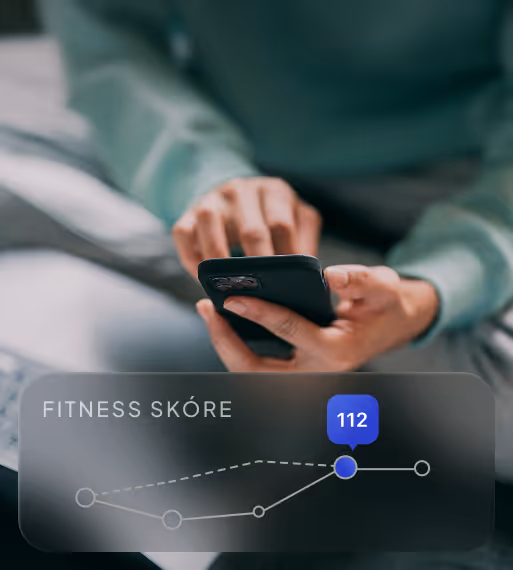 FITNESS SKÓRE

112