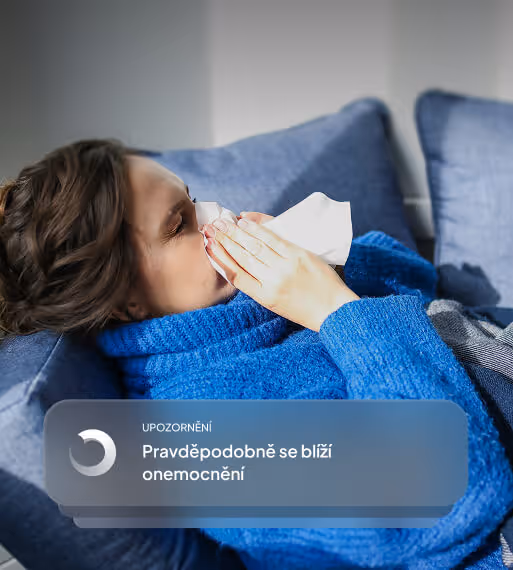 UPOZORNĚNÍ

Pravděpodobně se blíží onemocnění