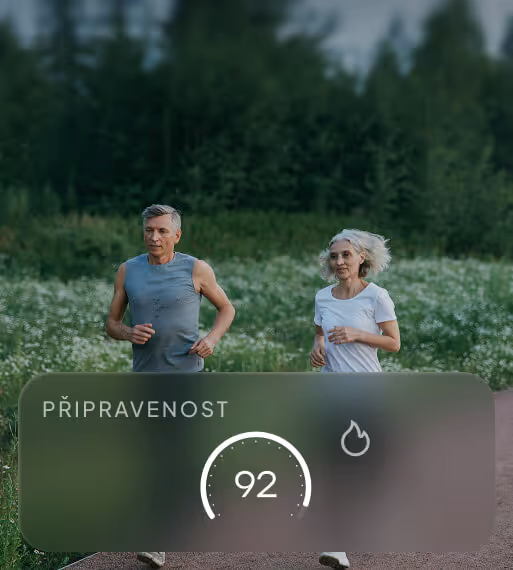 PŘIPRAVENOST

92