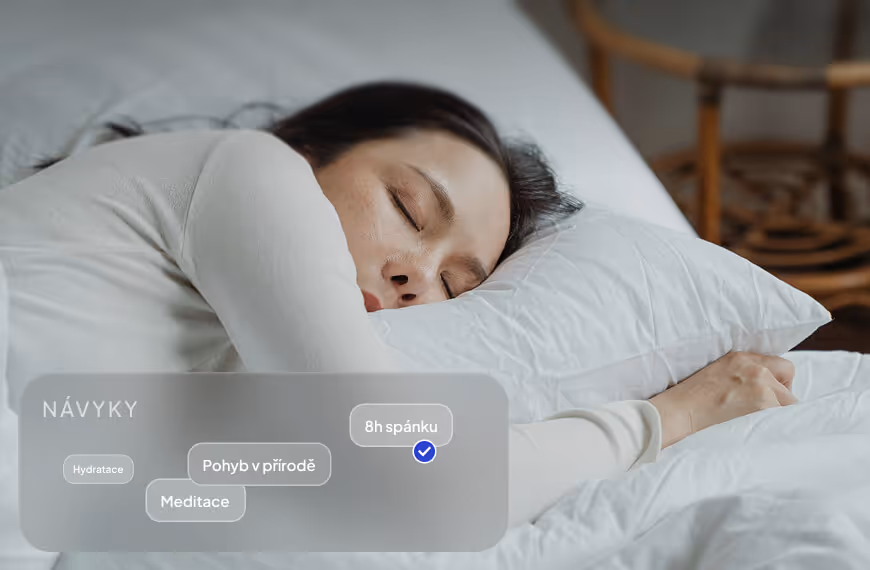 NÁVYKY

8h spánku

Hydratace

Pohyb v přírodě

Meditace