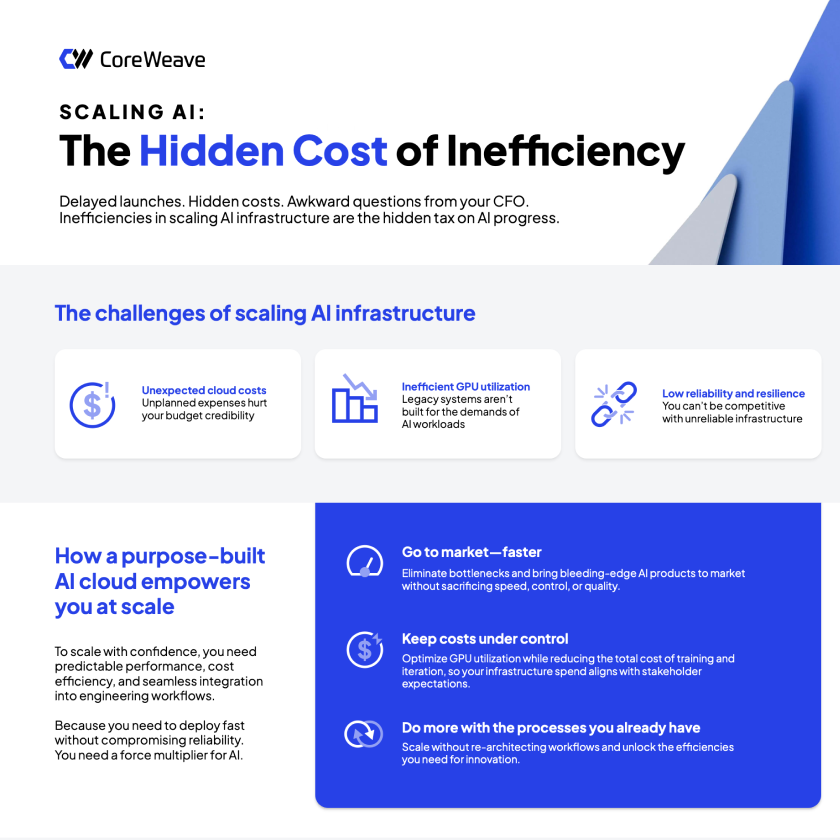 CoreWeave

SCALING AI:

The Hidden Cost of Inefficiency

Delayed launches. Hidden costs. Awkward questions from your CFO. Inefficiencies in scaling AI infrastructure are the hidden tax on AI progress.

The challenges of scaling AI infrastructure

Unexpected cloud costs
Unplanned expenses hurt your budget credibility

Inefficient GPU utilization
Legacy systems aren't built for the demands of AI workloads

Low reliability and resilience
You can't be competitive with unreliable infrastructure

How a purpose-built AI cloud empowers you at scale

To scale with confidence, you need predictable performance, cost efficiency, and seamless integration into engineering workflows.

Because you need to deploy fast without compromising reliability. You need a force multiplier for AI.

Go to market—faster
Eliminate bottlenecks and bring bleeding-edge AI products to market without sacrificing speed, control, or quality.

Keep costs under control
Optimize GPU utilization while reducing the total cost of training and iteration, so your infrastructure spend aligns with stakeholder expectations.

Do more with the processes you already have
Scale without re-architecting workflows and unlock the efficiencies you need for innovation.