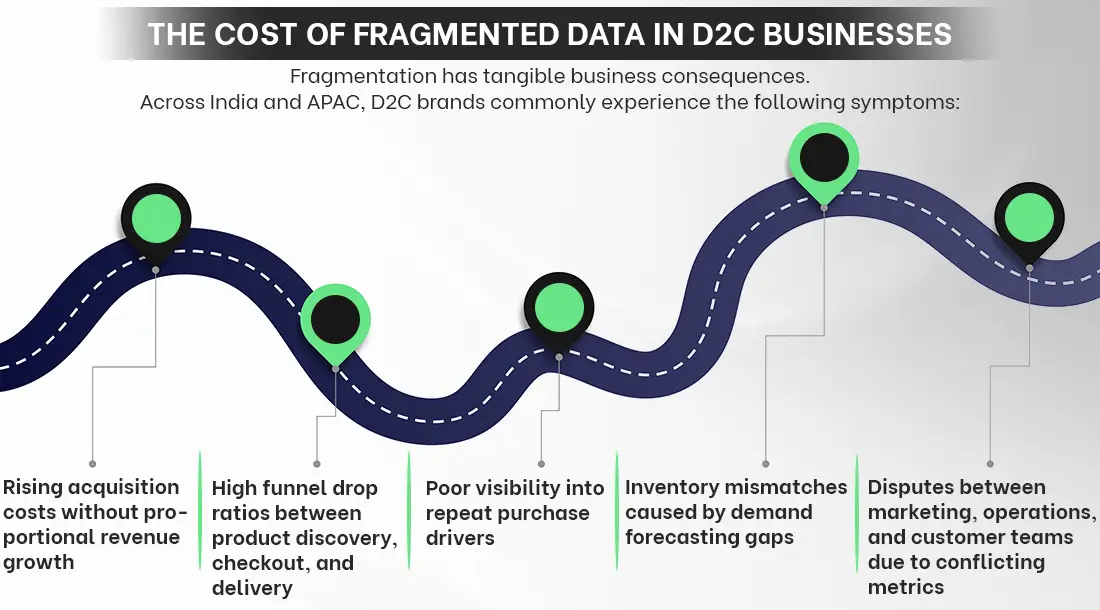 THE COST OF FRAGMENTED DATA IN D2C BUSINESSES

Fragmentation has tangible business consequences.
Across India and APAC, D2C brands commonly experience the following symptoms:

Rising acquisition costs without proportional revenue growth

High funnel drop ratios between product discovery, checkout, and delivery

Poor visibility into repeat purchase drivers

Inventory mismatches caused by demand forecasting gaps

Disputes between marketing, operations, and customer teams due to conflicting metrics