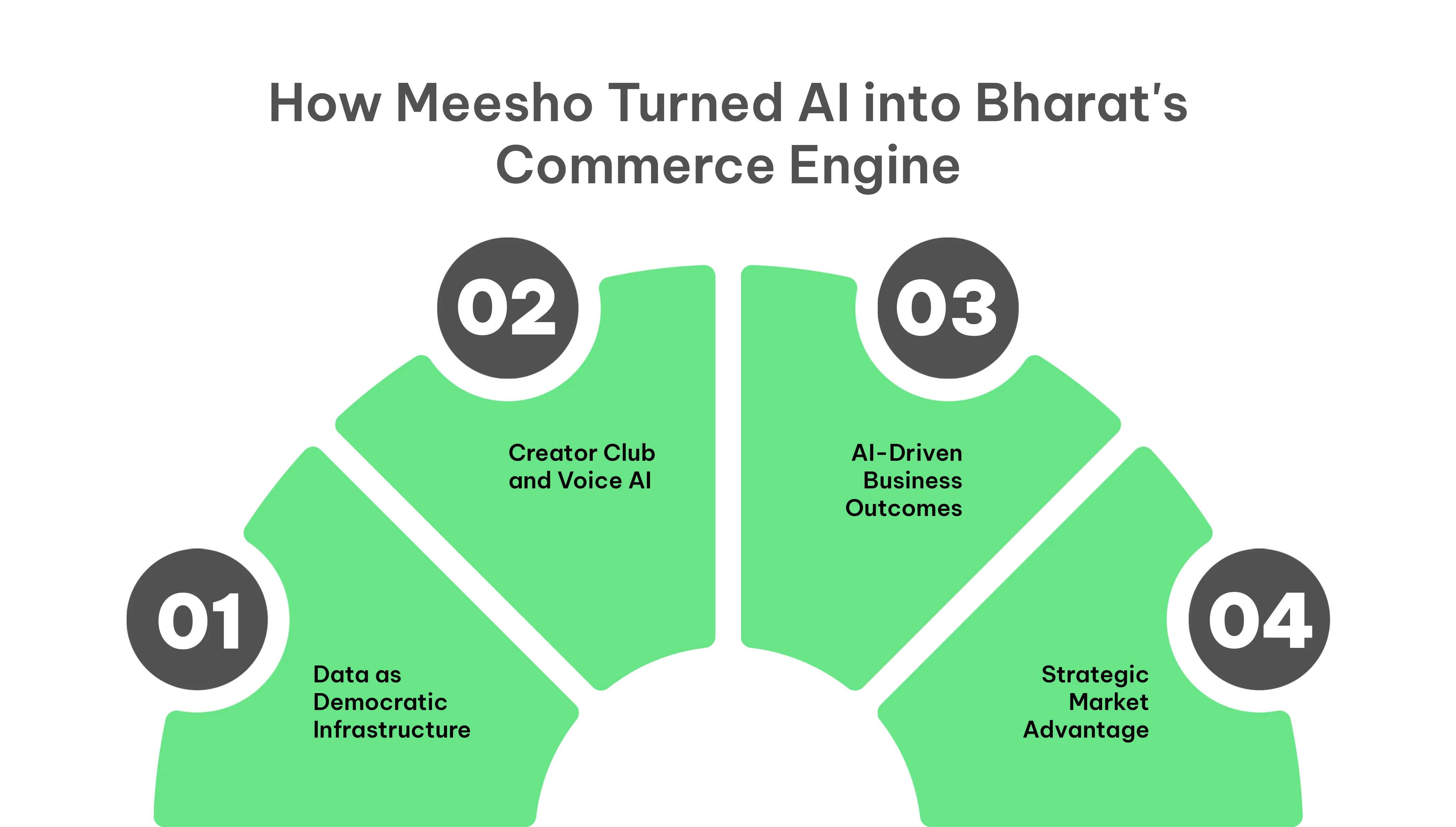 How Meesho Turned AI into Bharat's Commerce Engine

01

Data as Democratic Infrastructure

02

Creator Club and Voice AI

03

AI-Driven Business Outcomes

04

Strategic Market Advantage