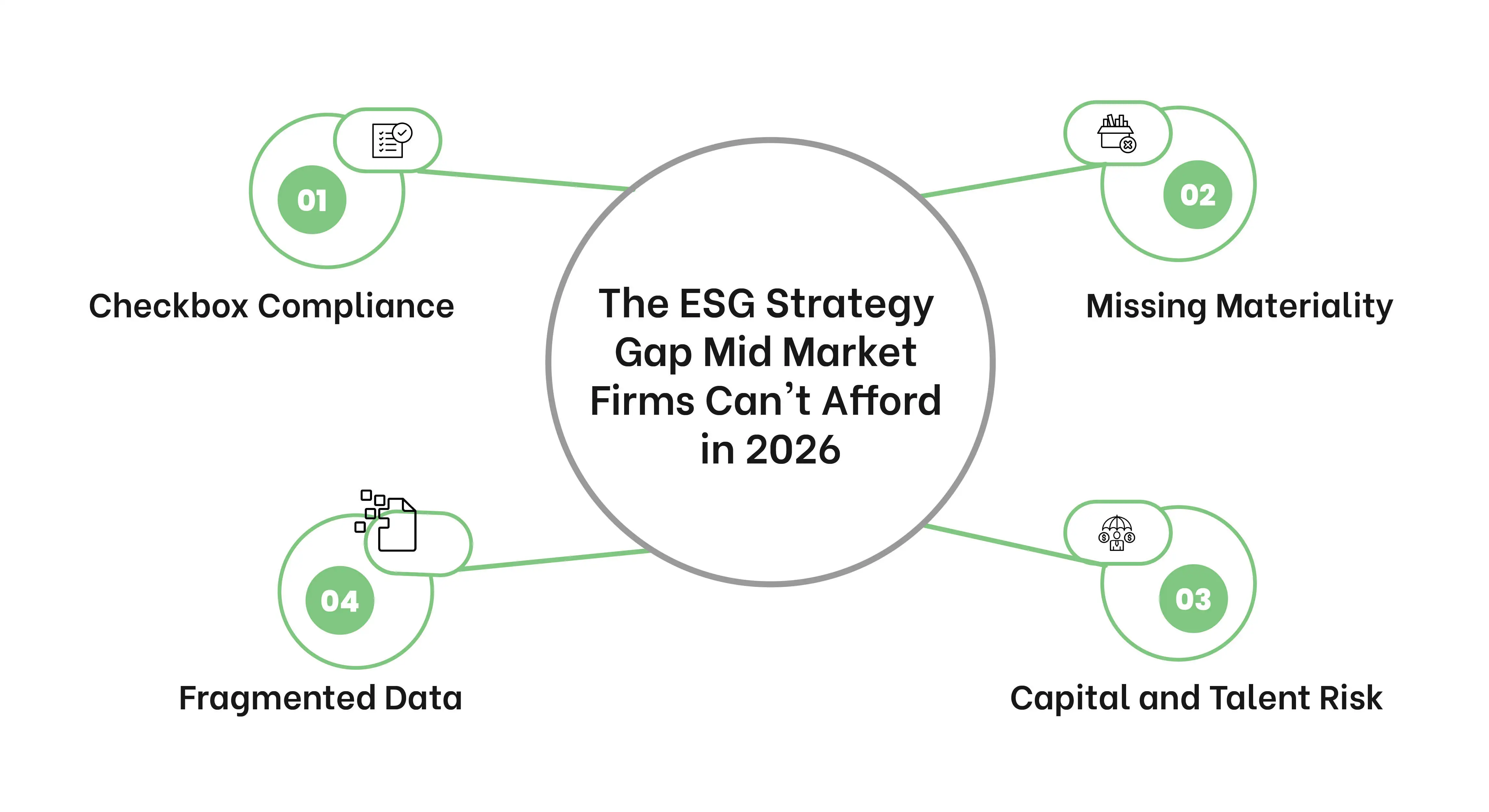 The ESG Strategy Gap Mid Market Firms Can’t Afford in 2026

01

Checkbox Compliance

02

Missing Materiality

03

Capital and Talent Risk

04

Fragmented Data