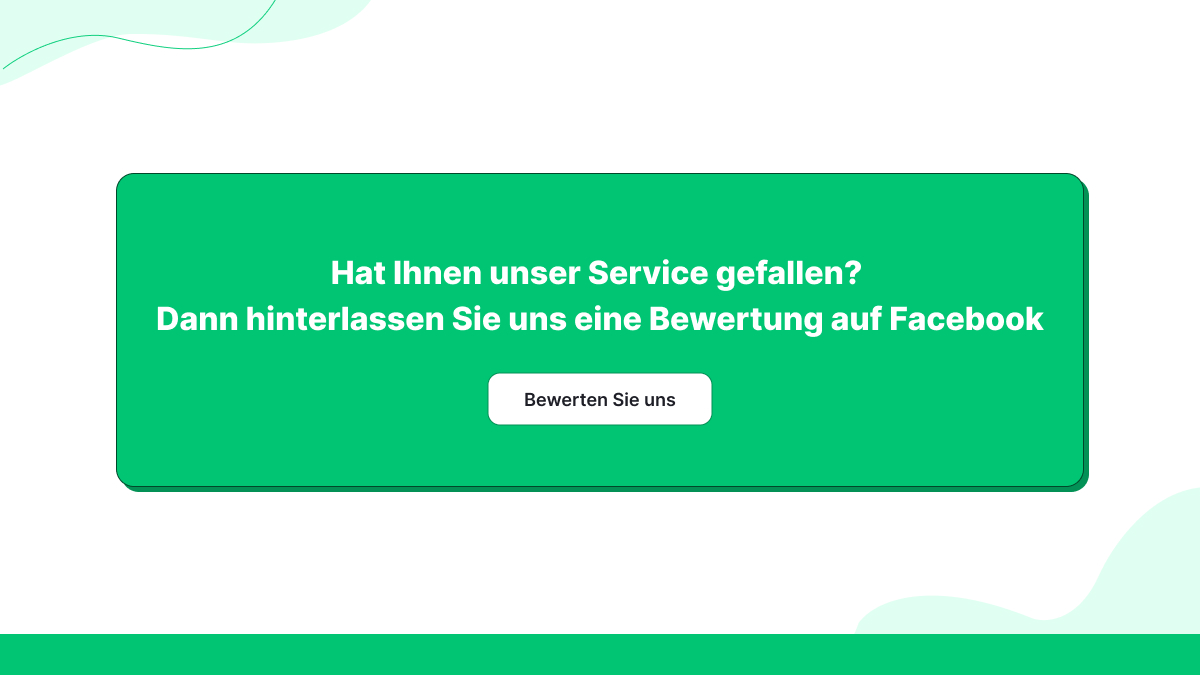 Hat Ihnen unser Service gefallen?
Dann hinterlassen Sie uns eine Bewertung auf Facebook

Bewerten Sie uns