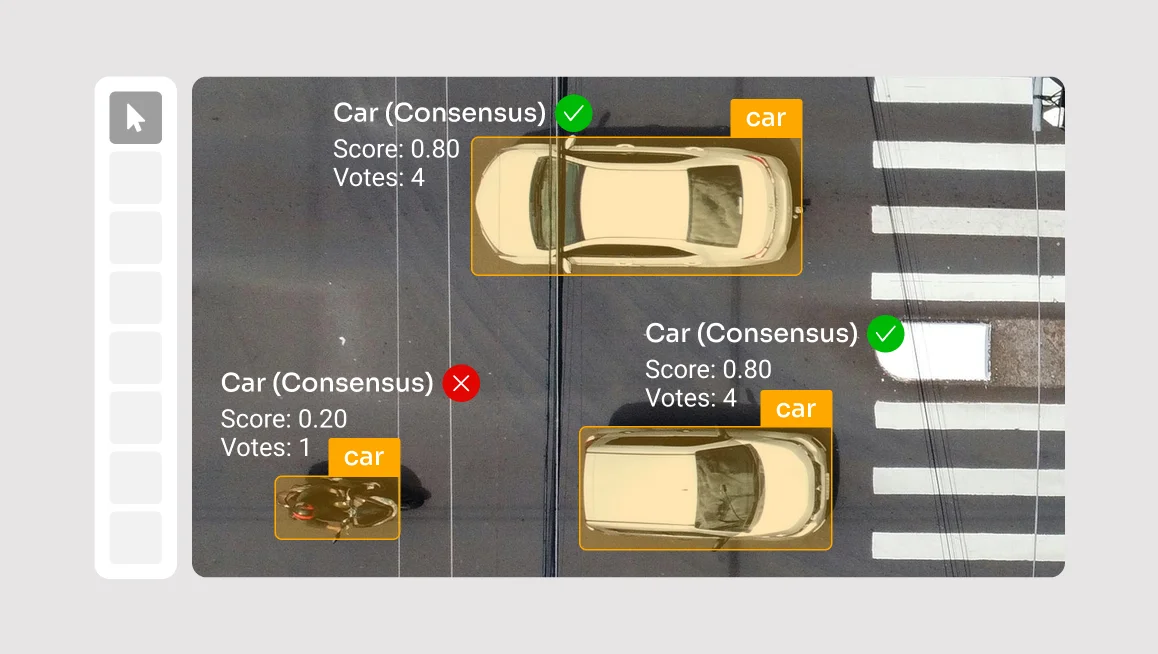 Car (Consensus)
Score: 0.80
Votes: 4

car

Car (Consensus)
Score: 0.80
Votes: 4

car

Car (Consensus)
Score: 0.20
Votes: 1

car