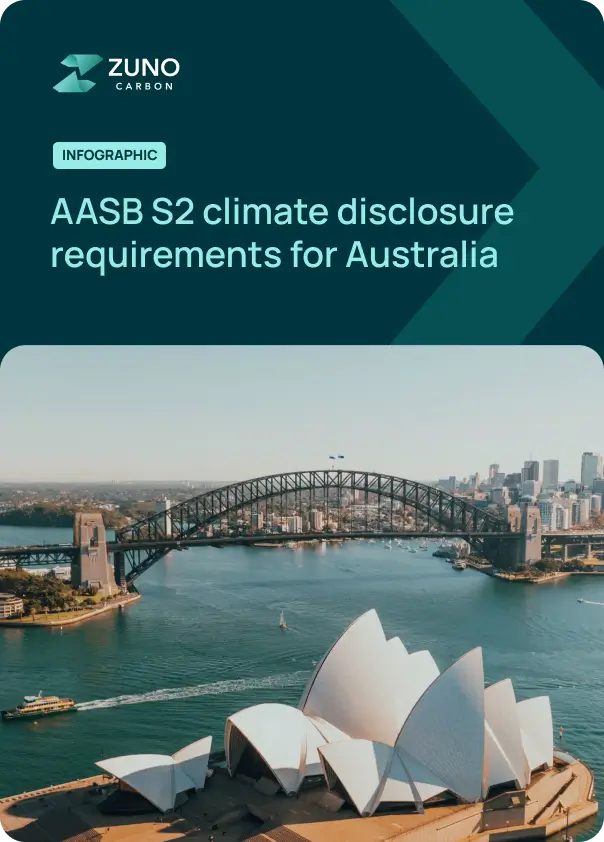 ZUNO
CARBON

INFOGRAPHIC

AASB S2 climate disclosure requirements for Australia