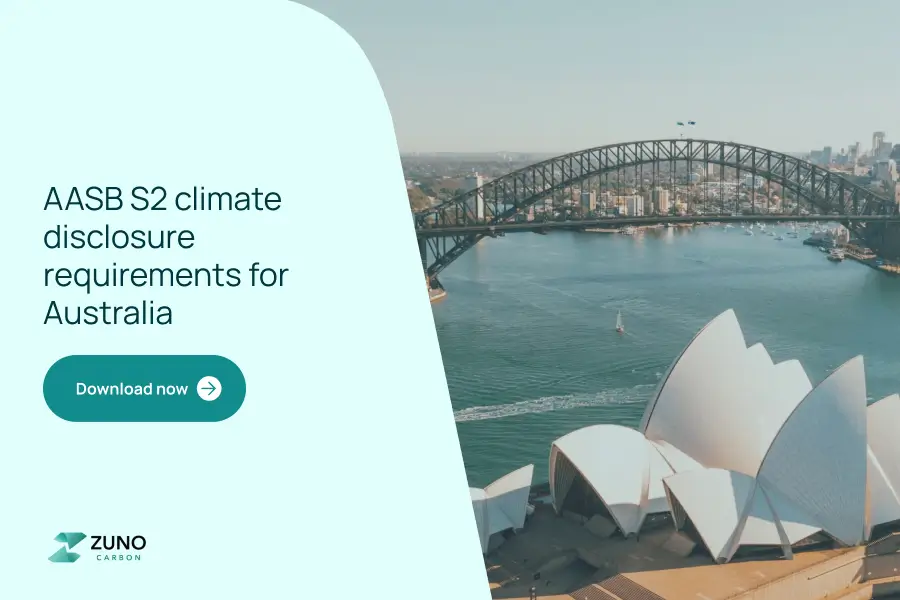 AASB S2 climate disclosure requirements for Australia

Download now

ZUNO
CARBON