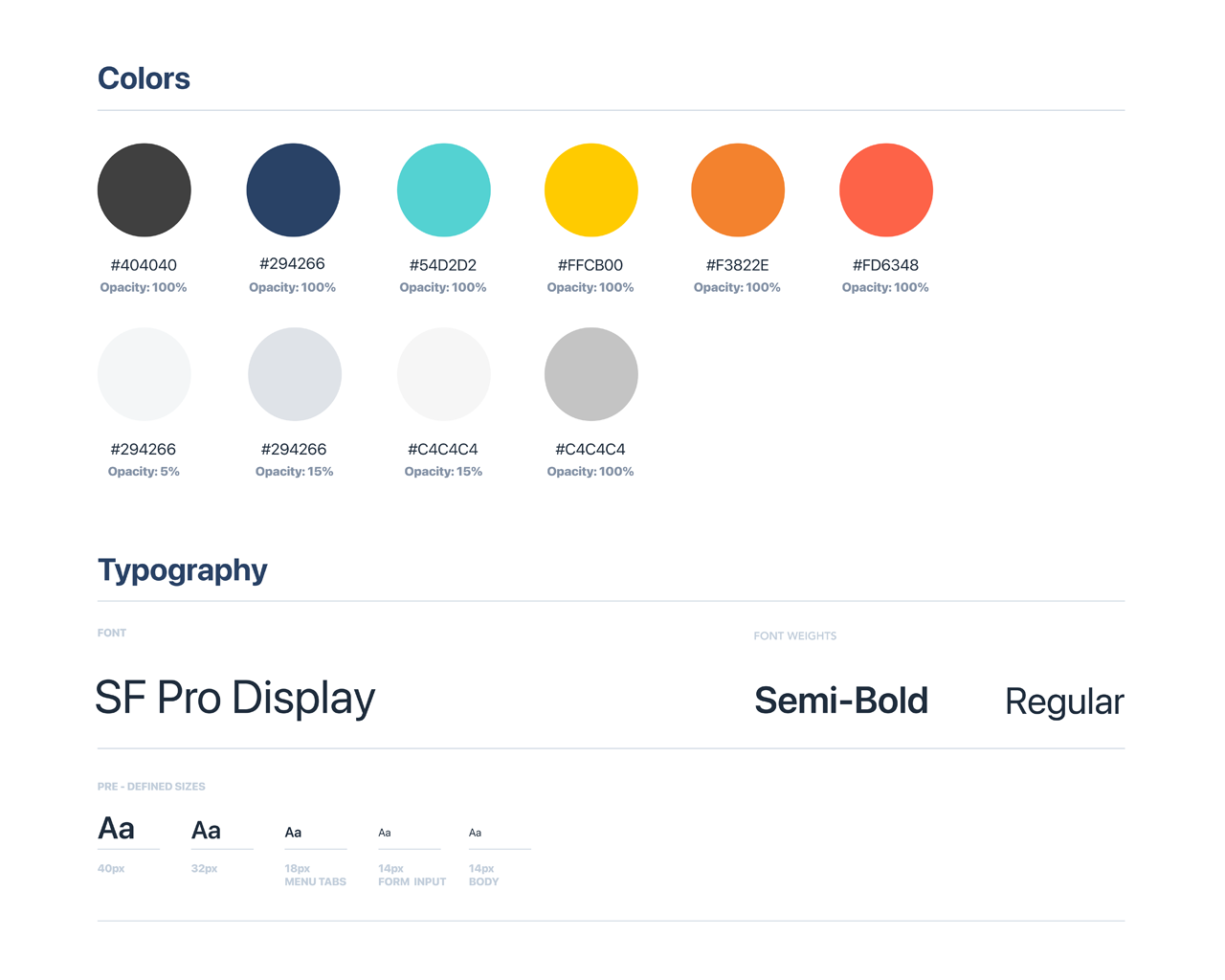 Colors

#404040
Opacity: 100%

#294266
Opacity: 100%

#54D2D2
Opacity: 100%

#FFCB00
Opacity: 100%

#F3822E
Opacity: 100%

#FD6348
Opacity: 100%

#294266
Opacity: 5%

#294266
Opacity: 15%

#C4C4C4
Opacity: 15%

#C4C4C4
Opacity: 100%

Typography

FONT

SF Pro Display

FONT WEIGHTS

Semi-Bold

Regular

PRE - DEFINED SIZES

Aa
40px

Aa
32px

Aa
18px
MENU TABS

Aa
14px
FORM INPUT

Aa
14px
BODY