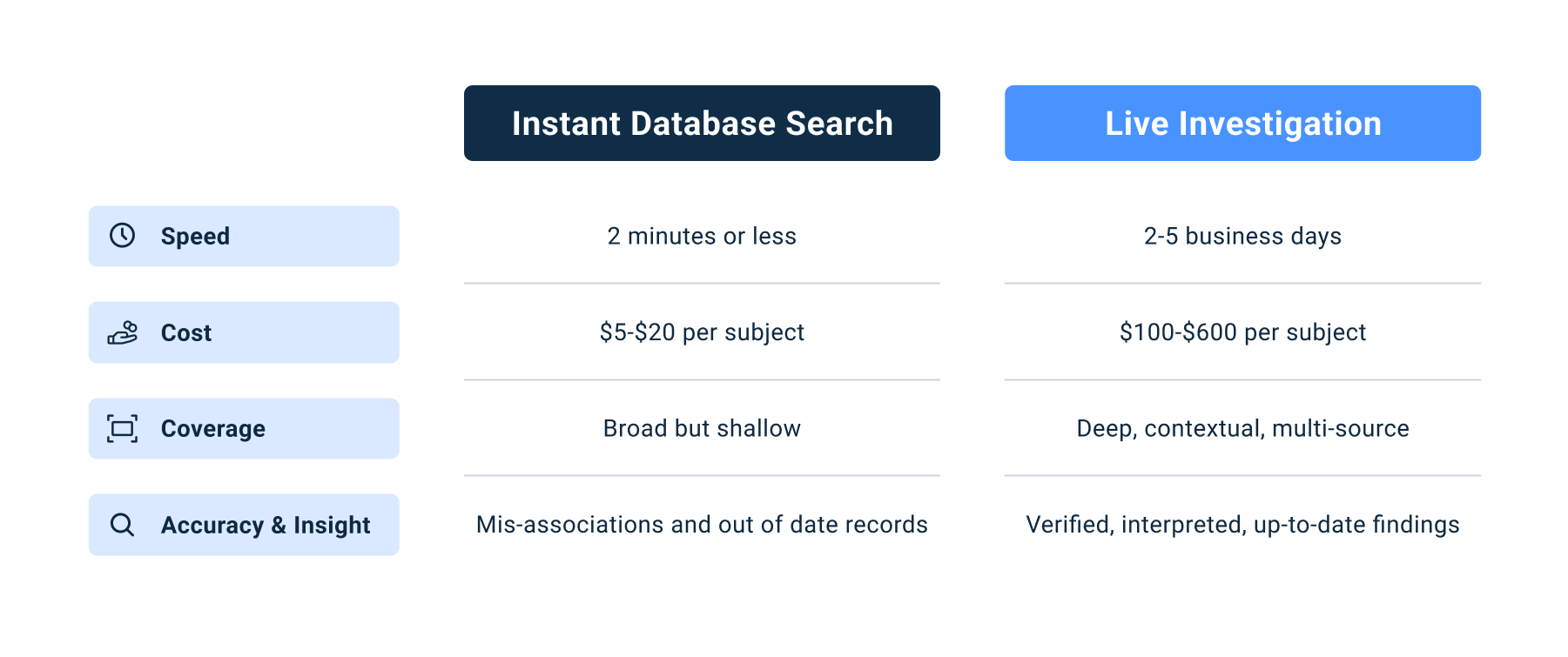 | | Instant Database Search | Live Investigation |
|---|---|---|
| Speed | 2 minutes or less | 2-5 business days |
| Cost | \$5-\$20 per subject | \$100-\$600 per subject |
| Coverage | Broad but shallow | Deep, contextual, multi-source |
| Accuracy & Insight | Mis-associations and out of date records | Verified, interpreted, up-to-date findings |