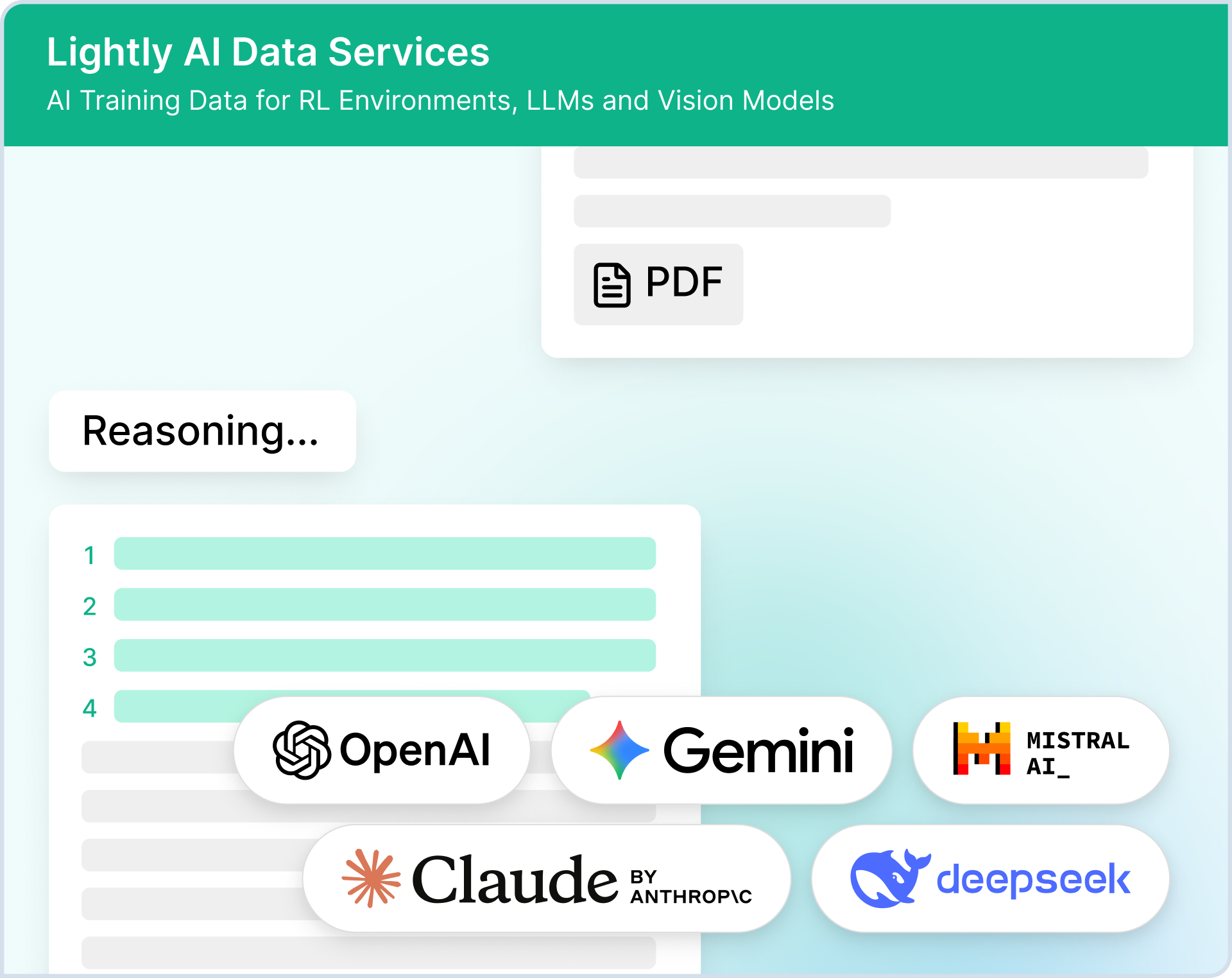 Lightly AI Data Services

AI Training Data for RL Environments, LLMs and Vision Models

PDF

Reasoning...

1
2
3
4

OpenAI

Gemini

MISTRAL
AI_

Claude BY ANTHROP\C

deepseek