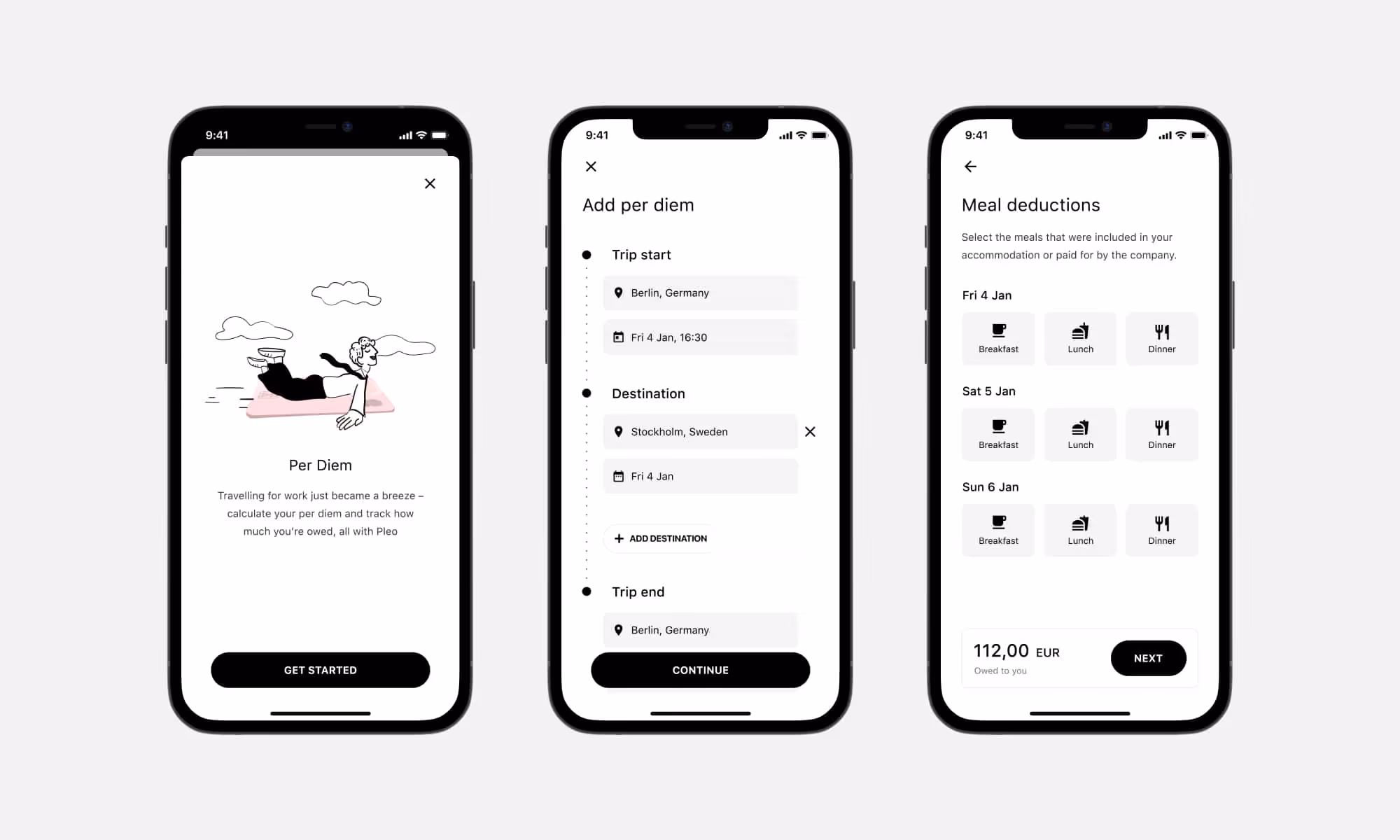 9:41

Per Diem

Travelling for work just became a breeze – calculate your per diem and track how much you're owed, all with Pleo

GET STARTED

9:41

Add per diem

Trip start

Berlin, Germany

Fri 4 Jan, 16:30

Destination

Stockholm, Sweden

Fri 4 Jan

ADD DESTINATION

Trip end

Berlin, Germany

CONTINUE

9:41

Meal deductions

Select the meals that were included in your accommodation or paid for by the company.

Fri 4 Jan

Breakfast

Lunch

Dinner

Sat 5 Jan

Breakfast

Lunch

Dinner

Sun 6 Jan

Breakfast

Lunch

Dinner

112,00 EUR

Owed to you

NEXT