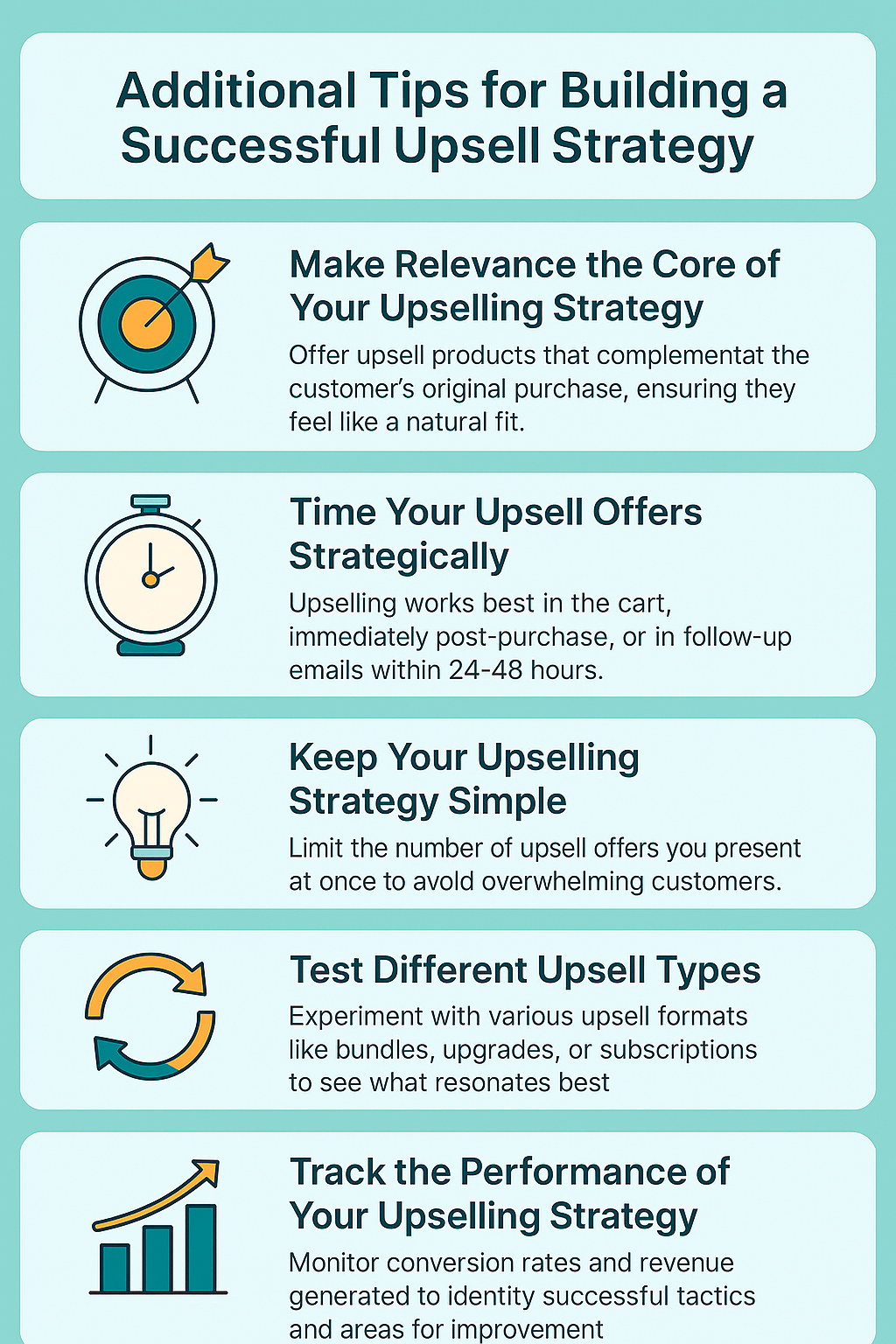 Additional Tips for Building a Successful Upsell Strategy

Make Relevance the Core of Your Upselling Strategy

Offer upsell products that complementat the customer's original purchase, ensuring they feel like a natural fit.

Time Your Upsell Offers Strategically

Upselling works best in the cart, immediately post-purchase, or in follow-up emails within 24-48 hours.

Keep Your Upselling Strategy Simple

Limit the number of upsell offers you present at once to avold overwhelming customers.

Test Different Upsell Types

Experiment with various upsell formats like bundles, upgrades, or subscriptions to see what resonates best

Track the Performance of Your Upselling Strategy

Monitor conversion rates and revenue generated to identity successful tactics and areas for improvement