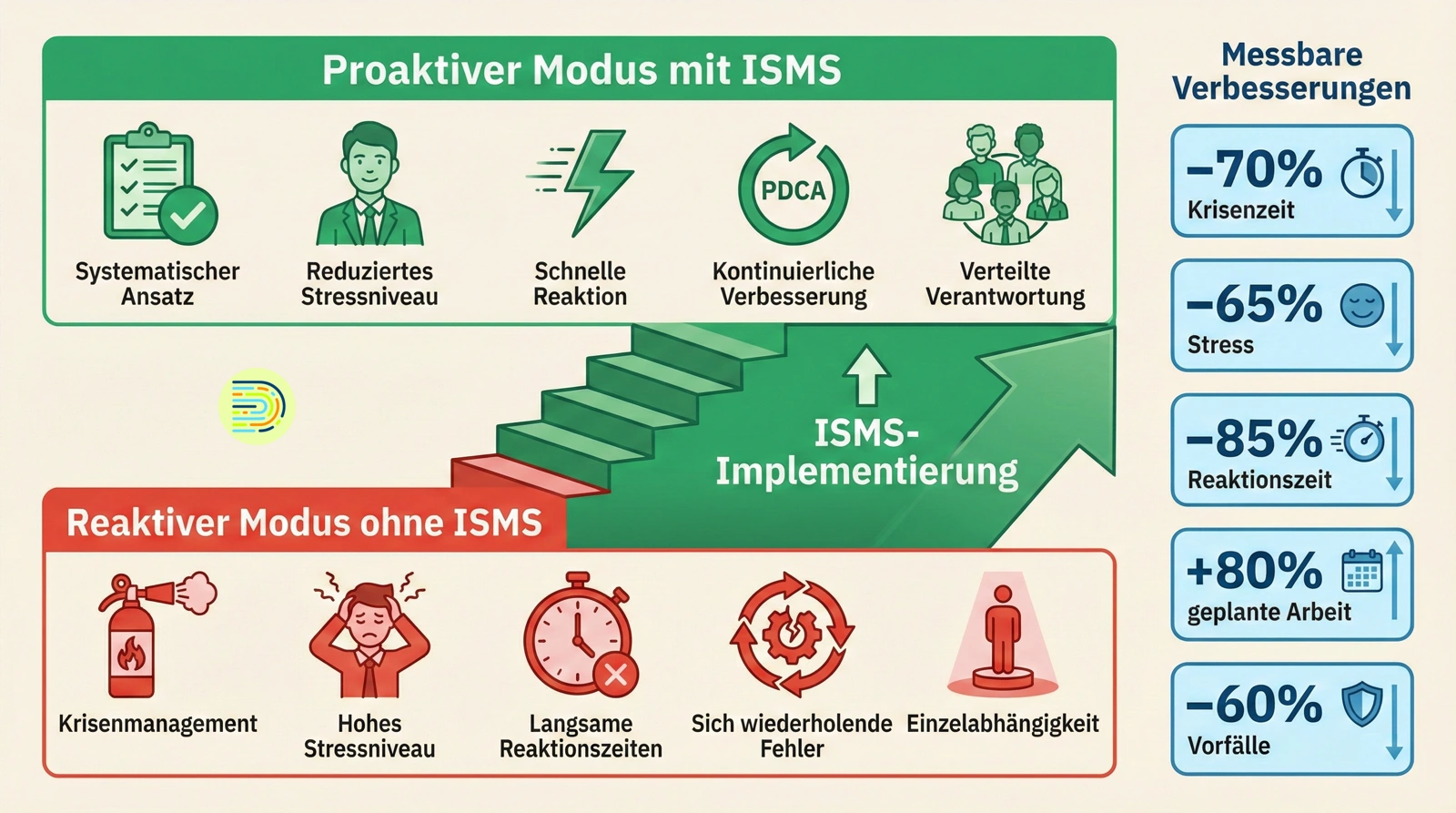 Proaktiver Modus mit ISMS

Systematischer Ansatz

Reduziertes Stressniveau

Schnelle Reaktion

PDCA

Kontinuierliche Verbesserung

Verteilte Verantwortung

ISMS-Implementierung

Reaktiver Modus ohne ISMS

Krisenmanagement

Hohes Stressniveau

Langsame Reaktionszeiten

Sich wiederholende Fehler

Einzelabhängigkeit

Messbare Verbesserungen

−70%
Krisenzeit

−65%
Stress

−85%
Reaktionszeit

+80%
geplante Arbeit

−60%
Vorfälle