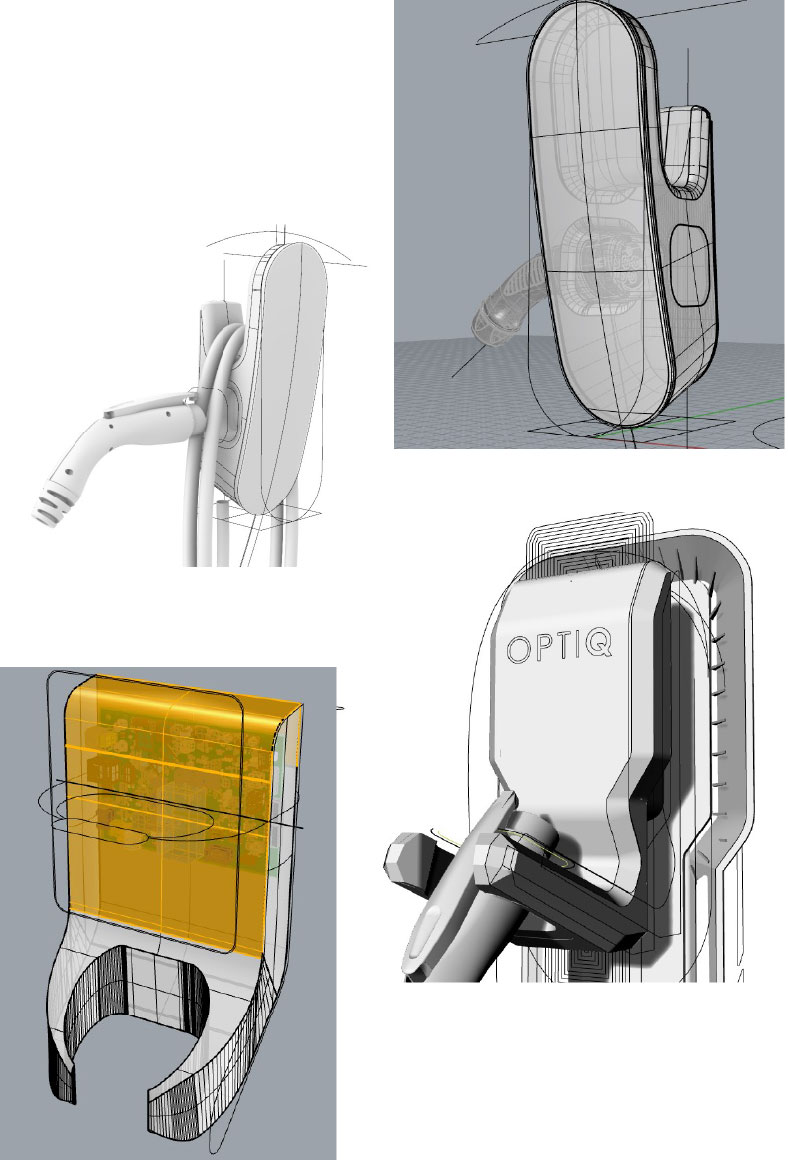 OPTIQ